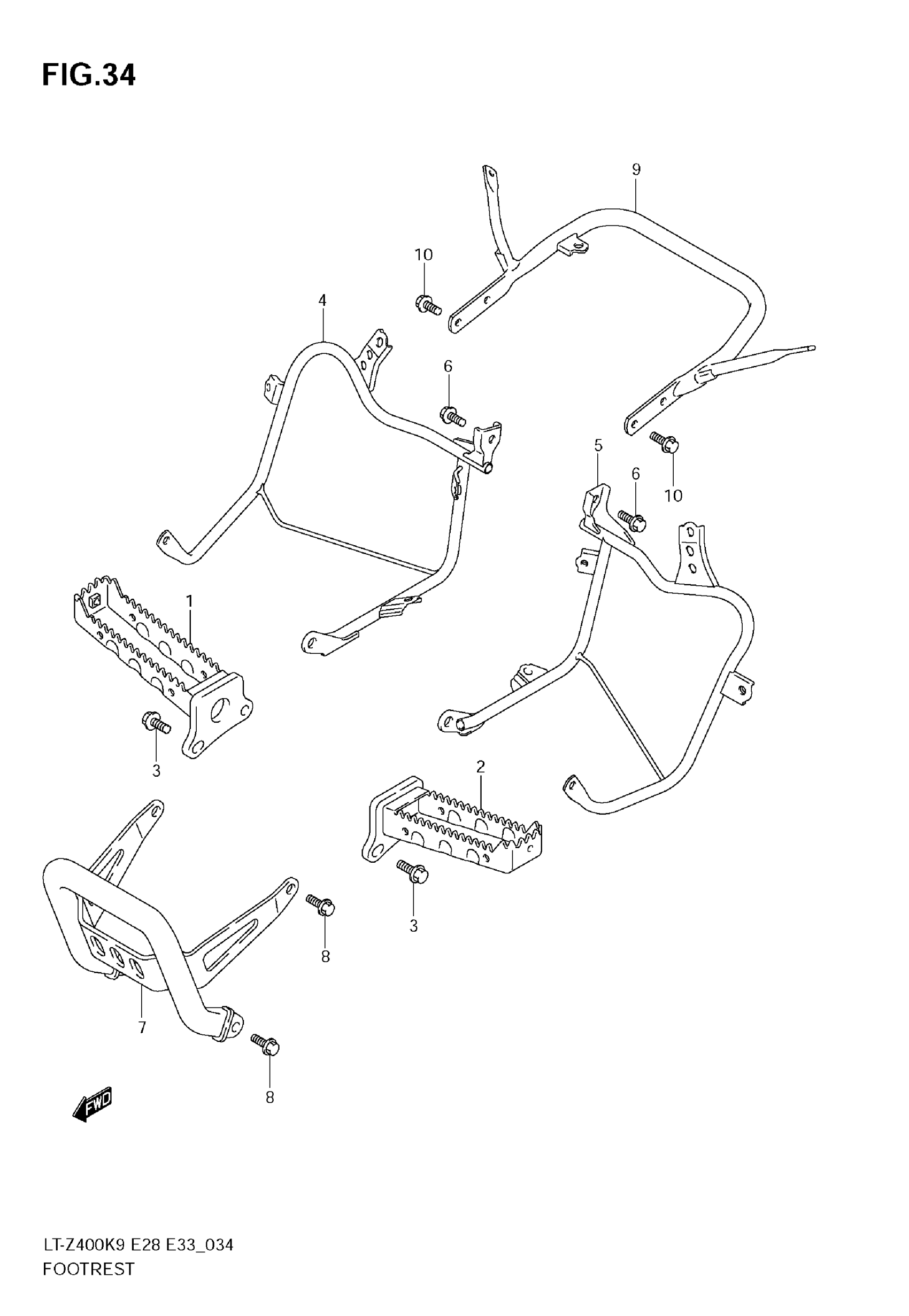 FIG.34

9

10

4

6

5

6

10

1

3

2

3

8

7

8

FWD

LT-Z400K9 E28 E33_034
FOOTREST