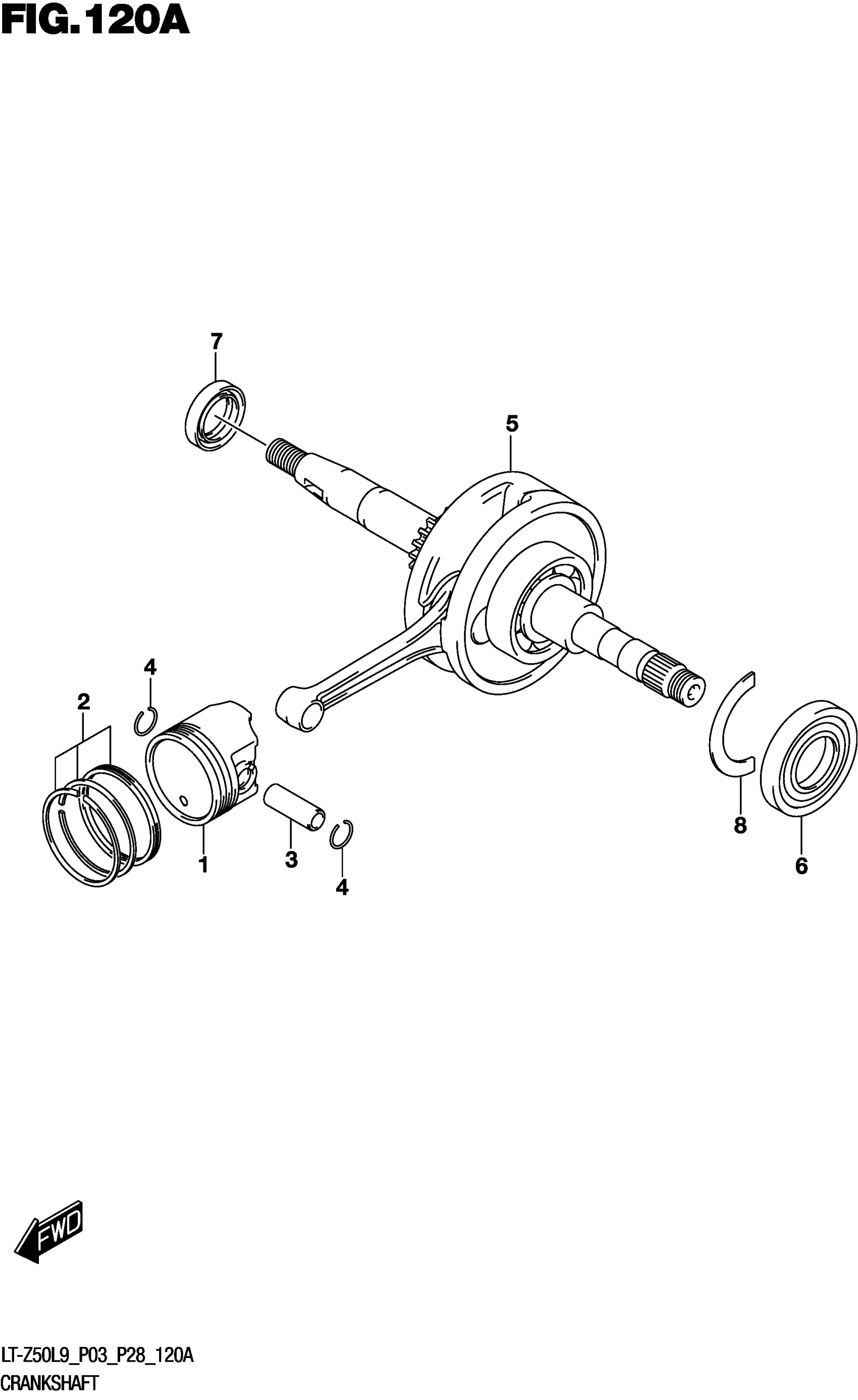 FIG.120A

7

5

4

2

8

6

1

3

4

FWD

LT-Z50L9_P03_P28_120A
CRANKSHAFT