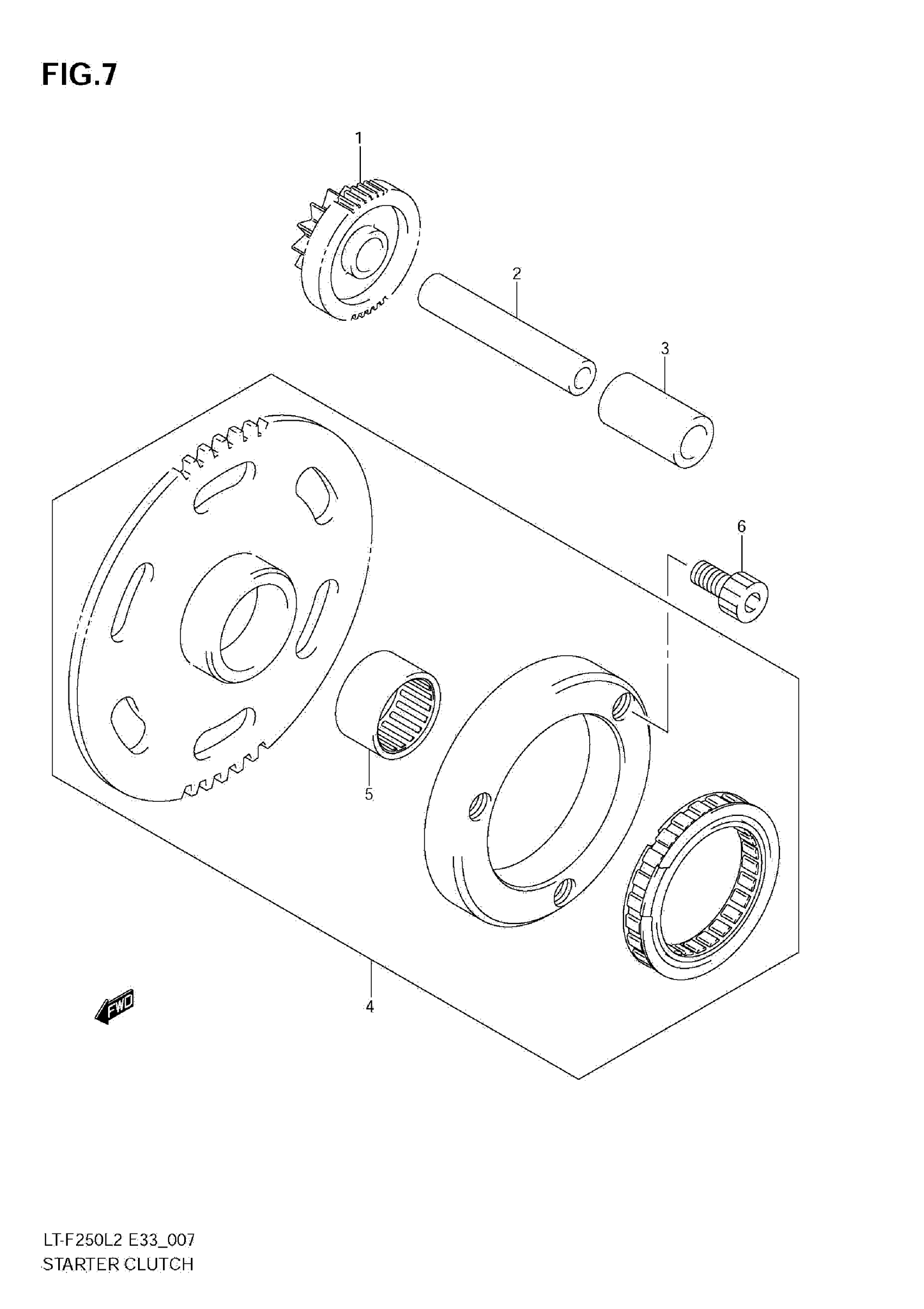 FIG.7

1

2

3

6

5

4

FWD

LT-F250L2 E33_007
STARTER CLUTCH