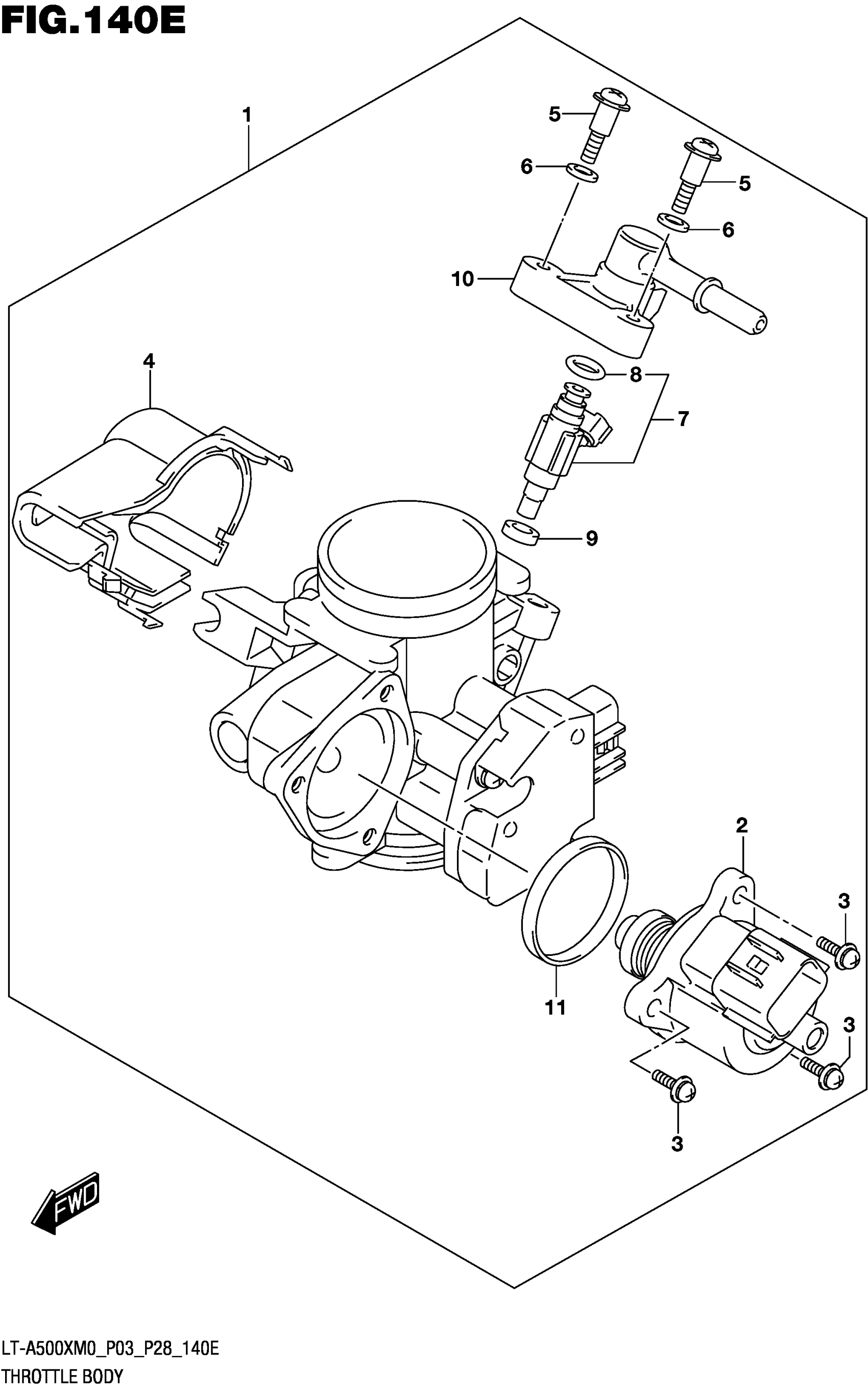 FIG.140E

1

5

6

5

6

10

4

8

7

9

2

3

11

3

3

FWD

LT-A500XM0_P03_P28_140E
THROTTLE BODY