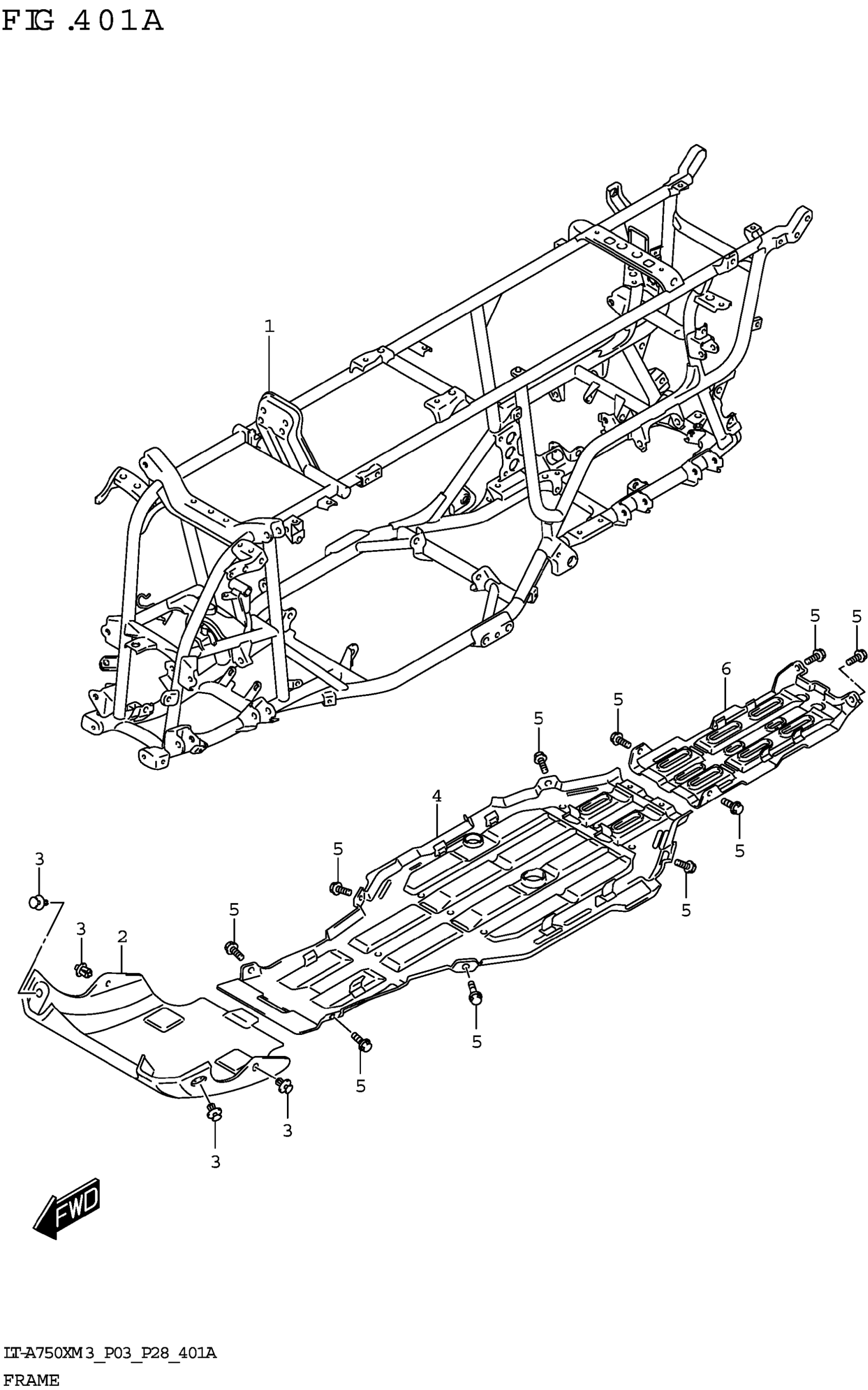 FIG.401A

1

5
5
6
5
5
4
5
5
5
3
5
3
2
5
5
3
3

FWD

LT-A750XM3_P03_P28_401A
FRAME