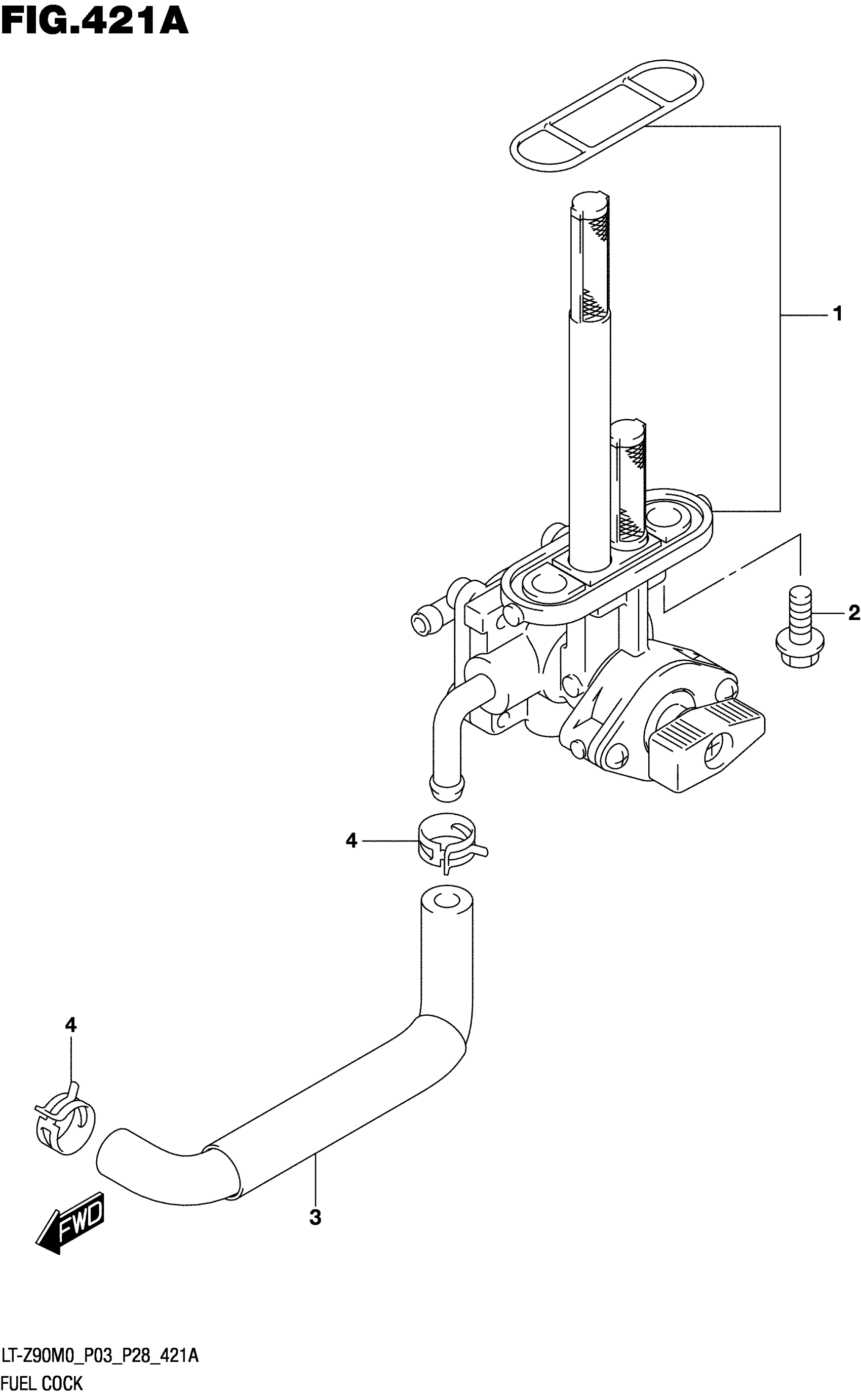 FIG.421A

1

2

4

4

3

FWD

LT-Z90M0_P03_P28_421A
FUEL COCK