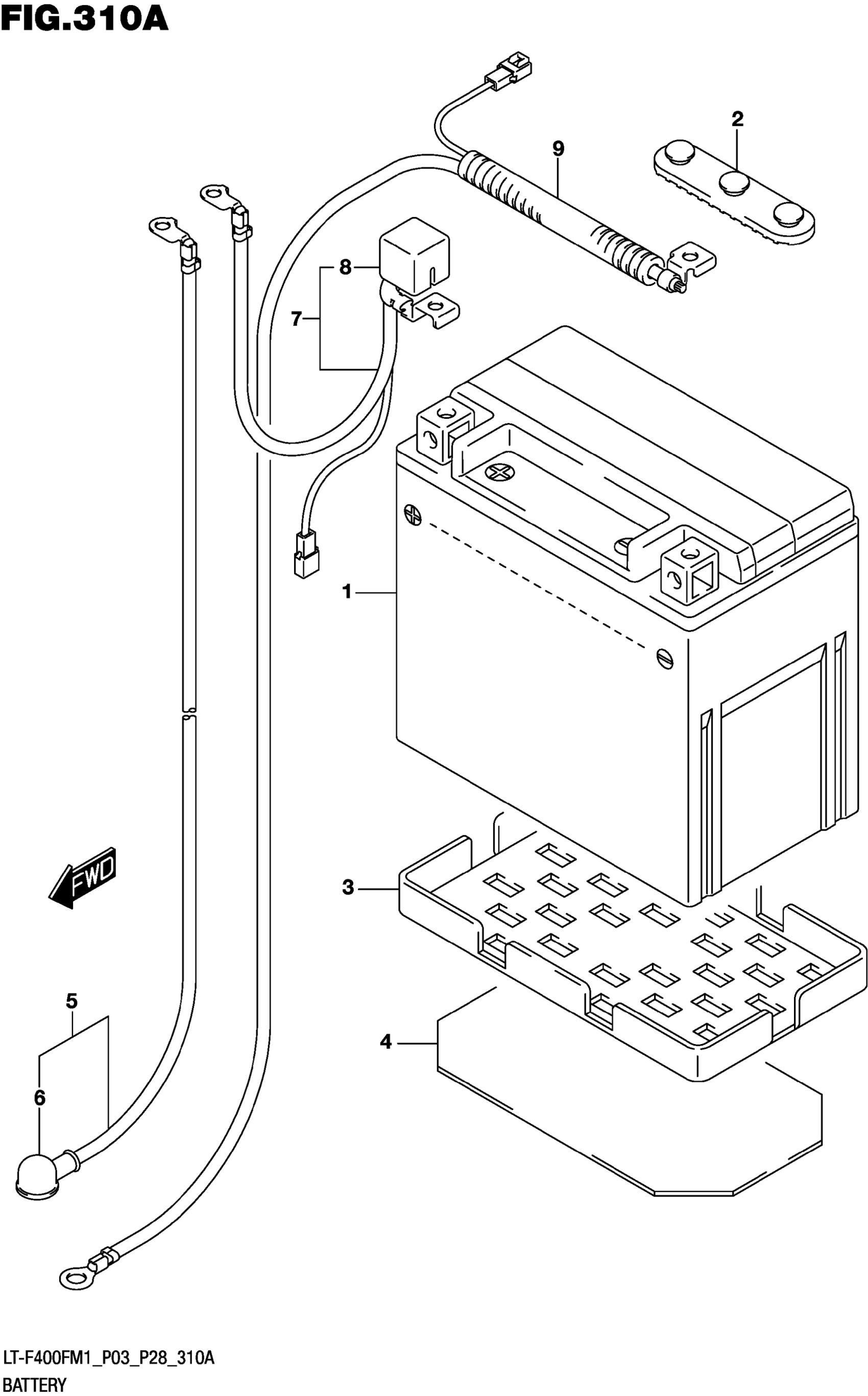 FIG.310A

2

9

8

7

1

FWD

3

5

4

6

LT-F400FM1_P03_P28_310A
BATTERY