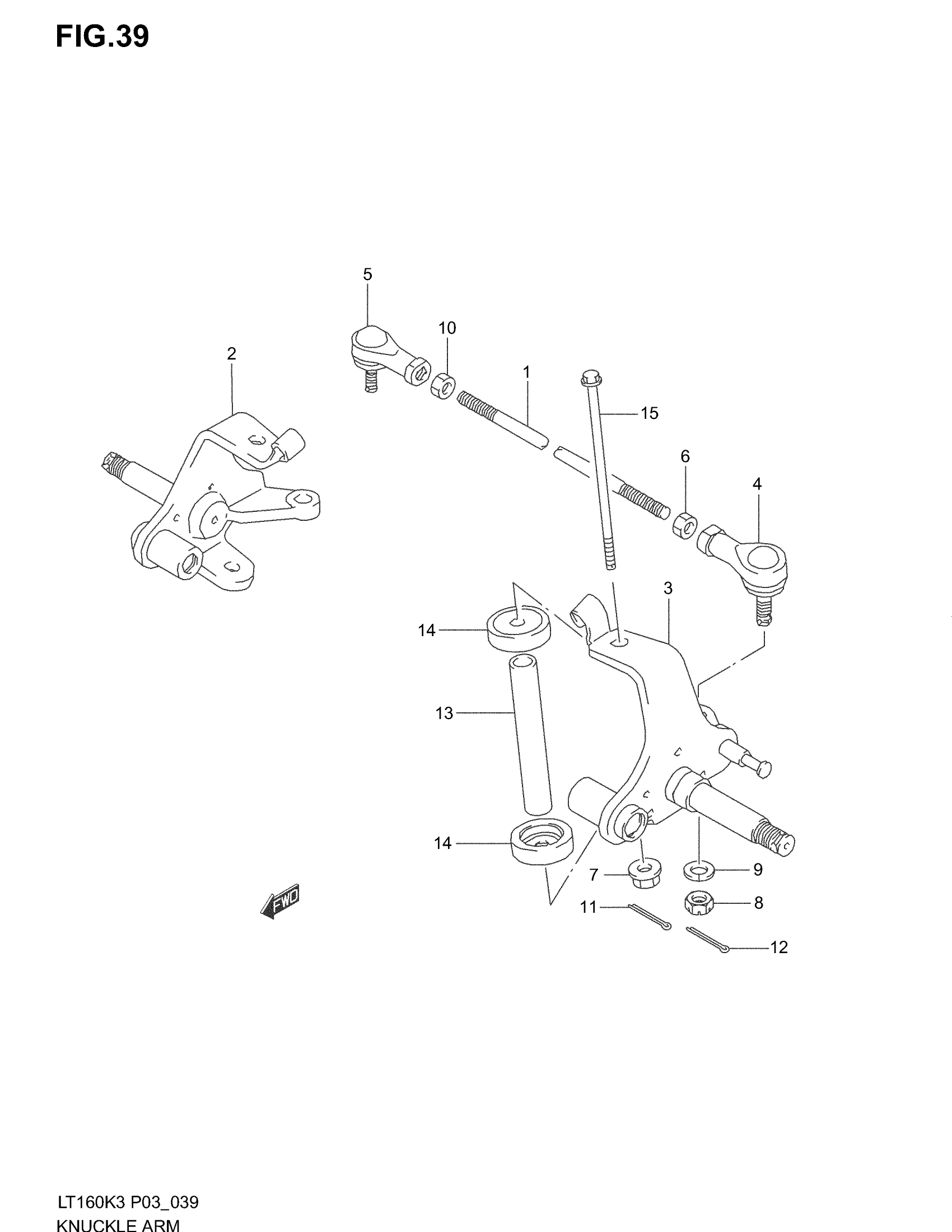 FIG.39

5
10
2
1
15
6
4
3
14
13
14
7
9
8
11
12
FWD

LT160K3 P03_039
KNUCKLE ARM