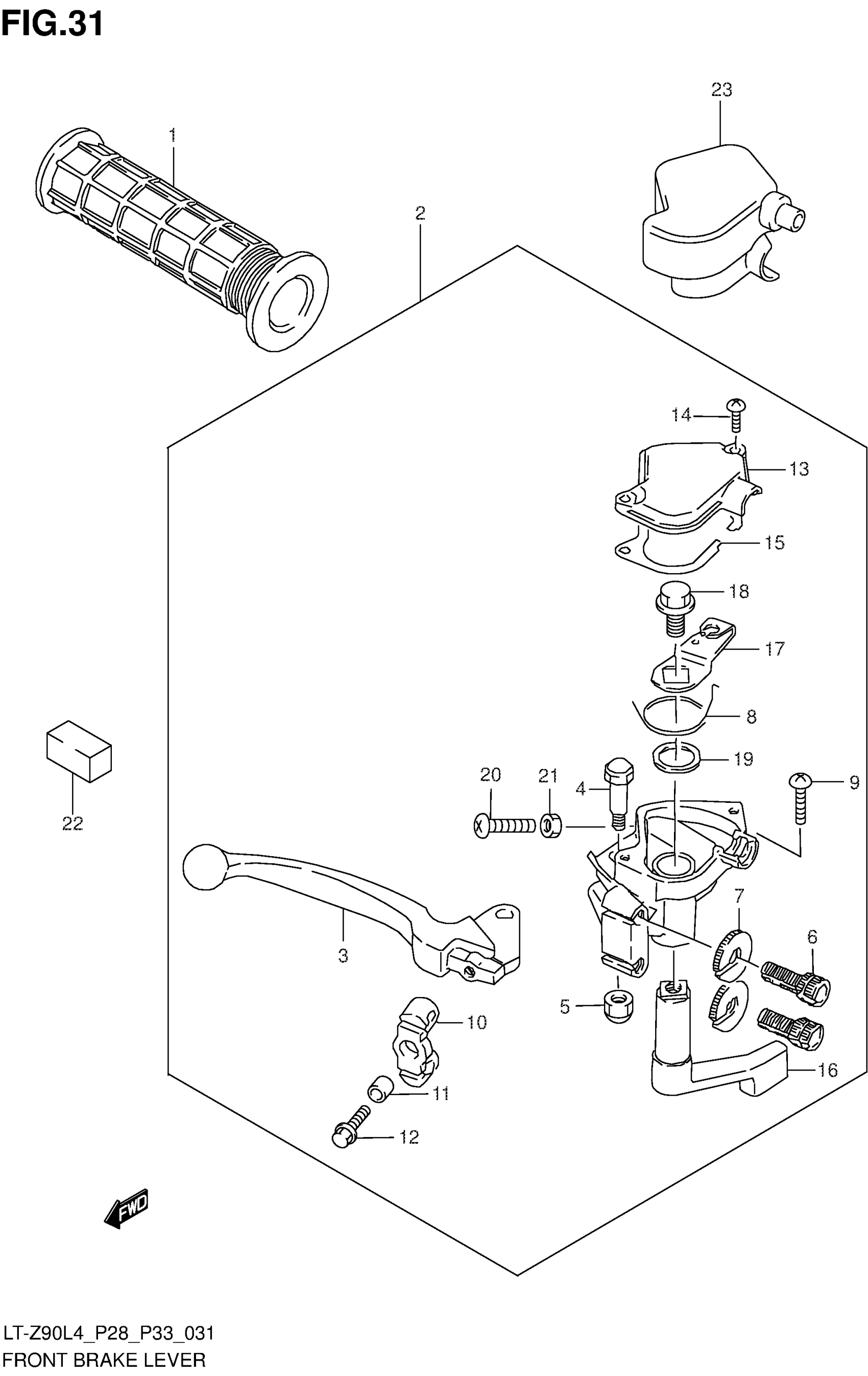 FIG.31

23
1
2
14
13
15
18
17
8
19
20
21
4
9
22
3
7
6
5
10
16
11
12
FWD

LT-Z90L4_P28_P33_031
FRONT BRAKE LEVER