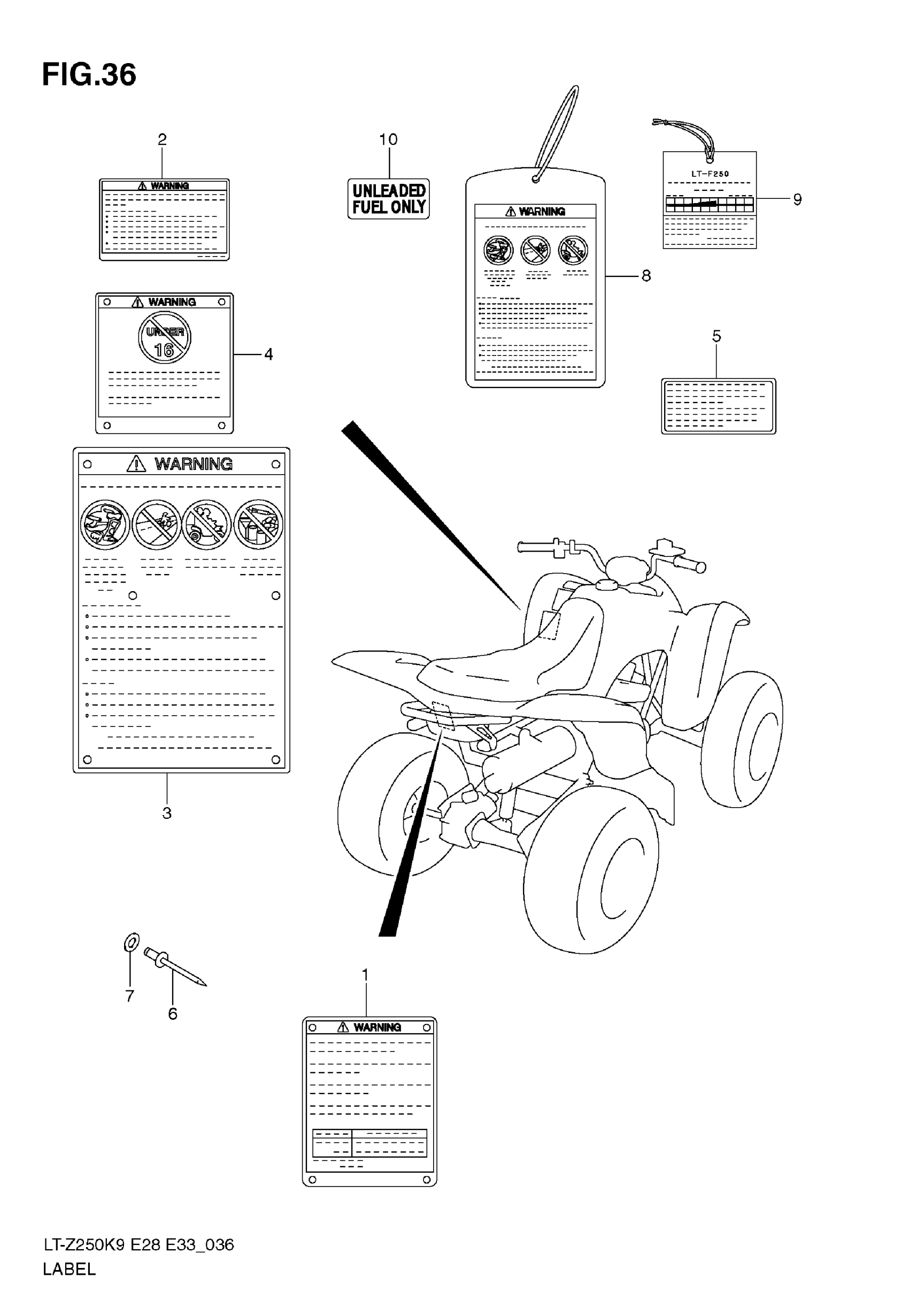 FIG.36

2

WARNING

10

UNLEADED FUEL ONLY

WARNING

8

LT-F250

9

WARNING

UNDER 16

4

5

WARNING

3

7

6

1

WARNING

LT-Z250K9 E28 E33_036

LABEL