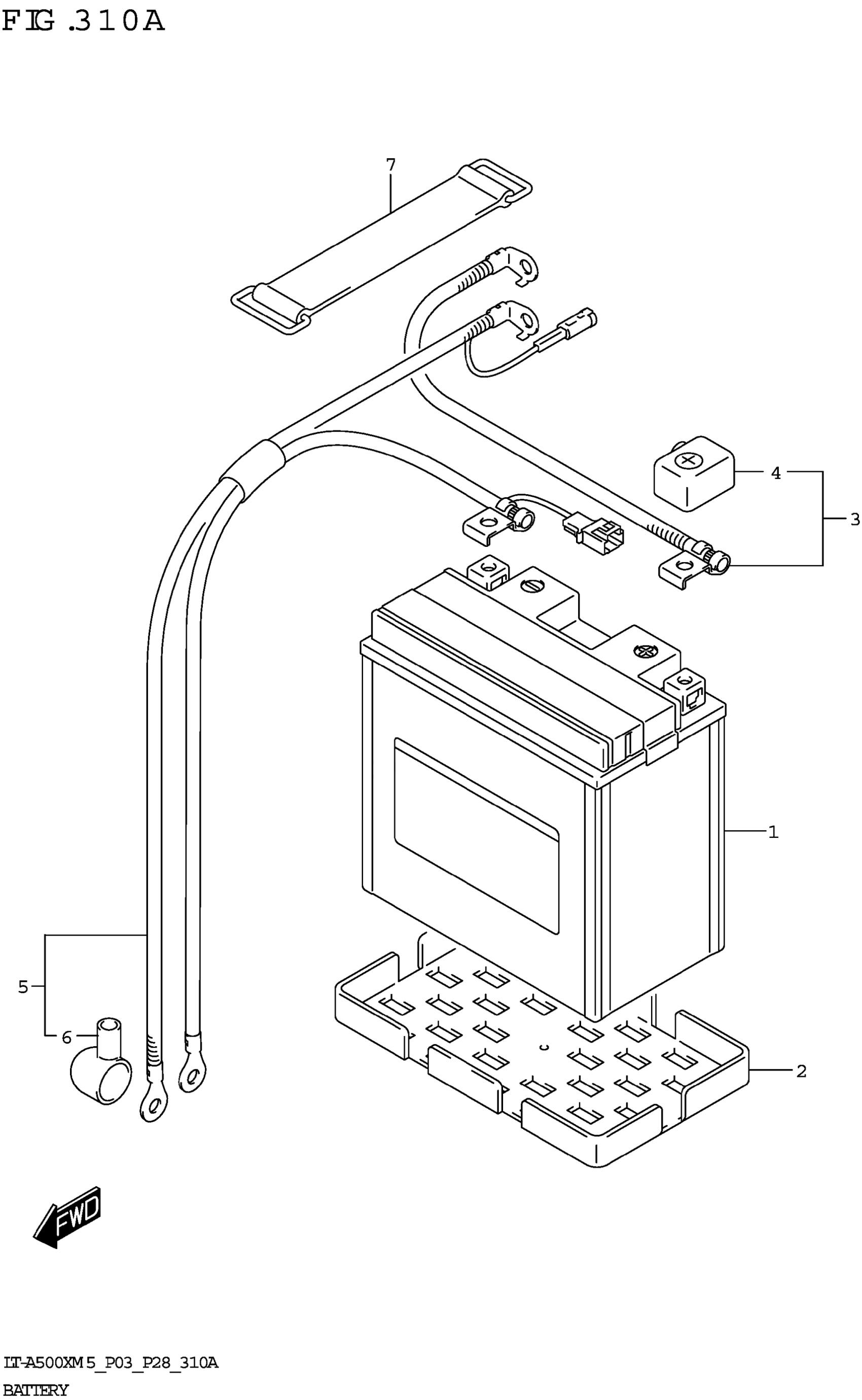 FIG.310A

7

4

3

1

5

6

2

FWD

LT-A500XM5_P03_P28_310A
BATTERY