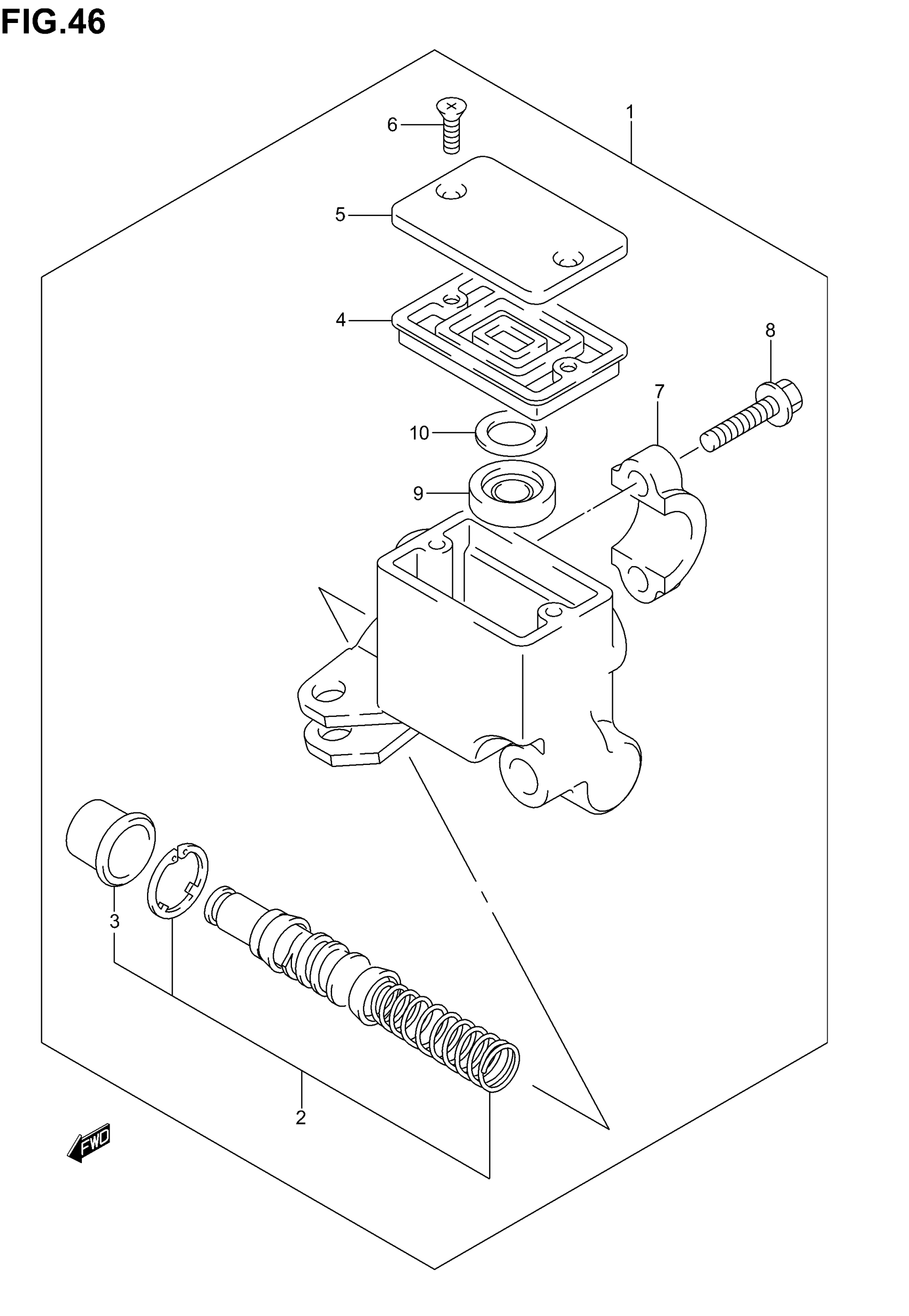 FIG.46

1
6
5
4
8
7
10
9
3
2
FWD