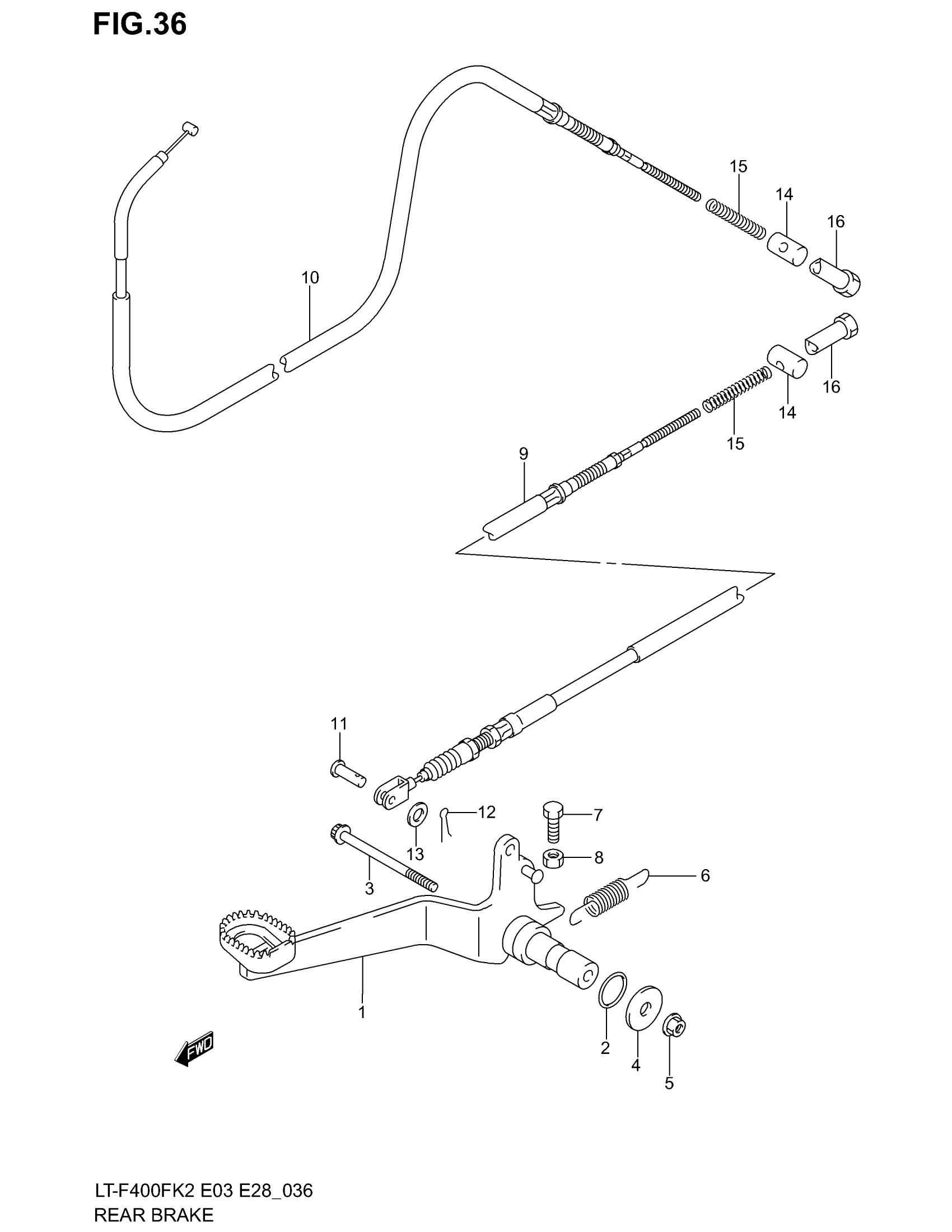 FIG.36

15
14
16
10
16
14
15
9
11
12
7
13
8
3
6
1
2
4
5
FWD

LT-F400FK2 E03 E28_036
REAR BRAKE