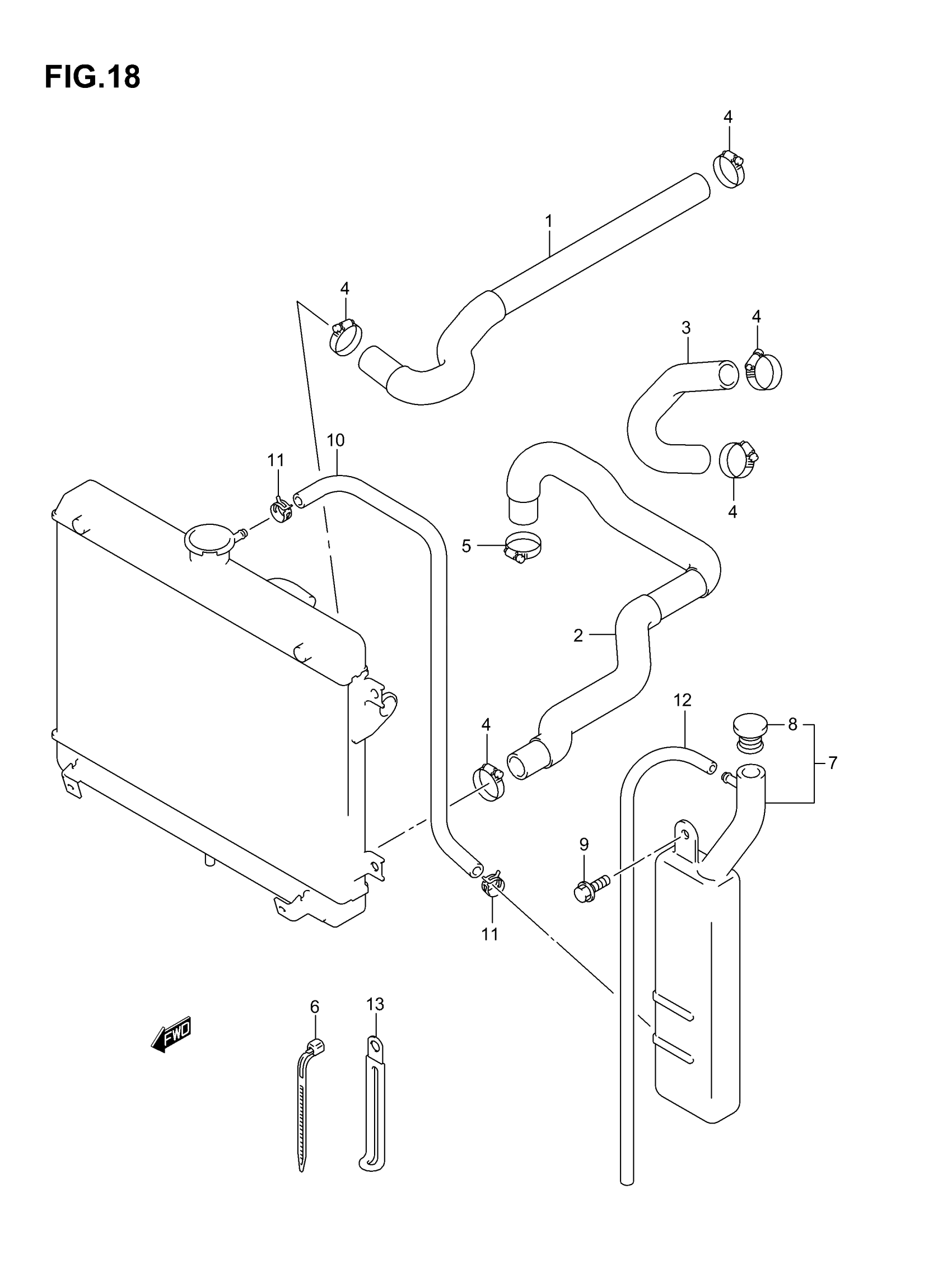 FIG.18

4
1
4
3
4
10
11
4
5
2
12
8
7
4
9
11
6
13
FWD