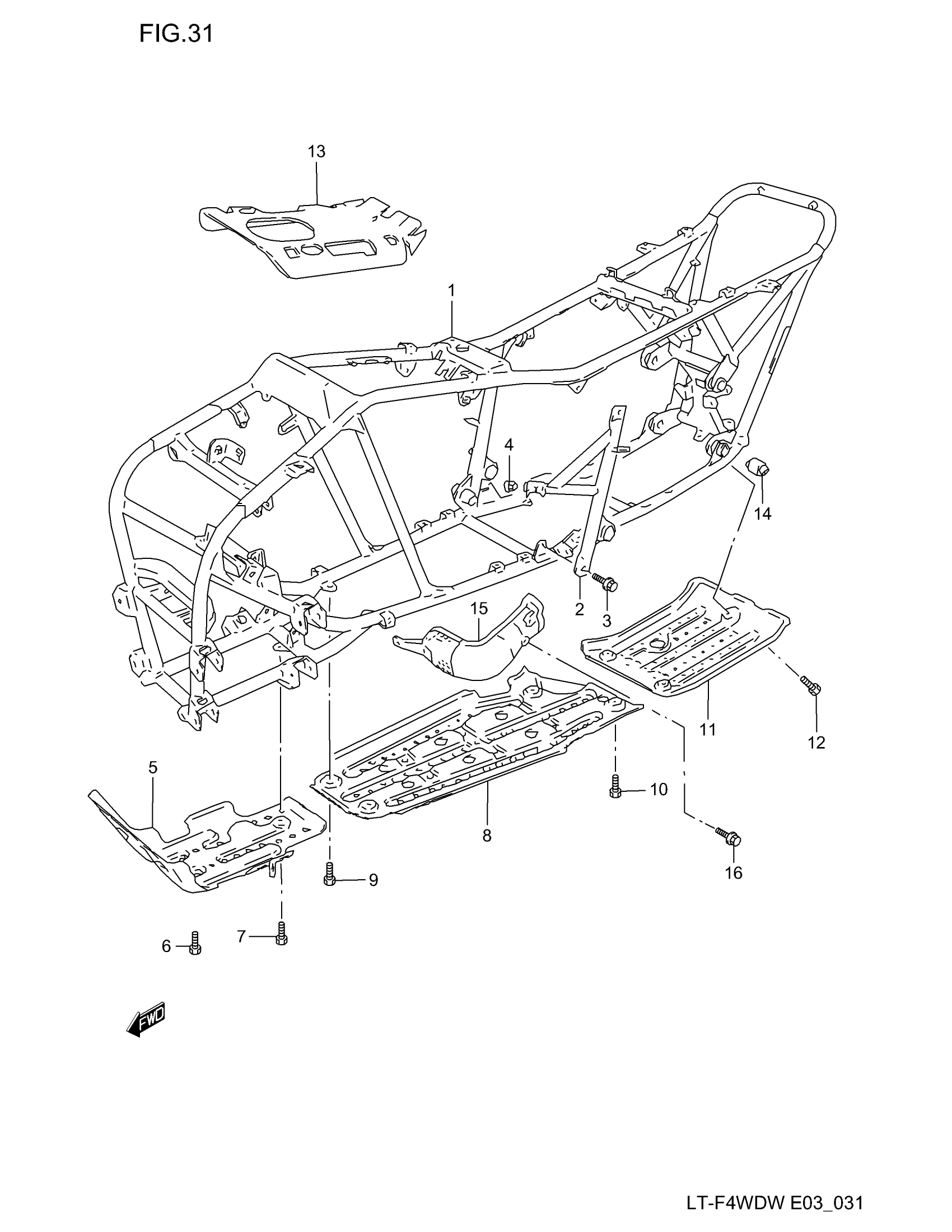 FIG.31

13

1

4

14

2

3

15

11

12

5

8

10

16

9

6

7

FWD

LT-F4WDW E03_031