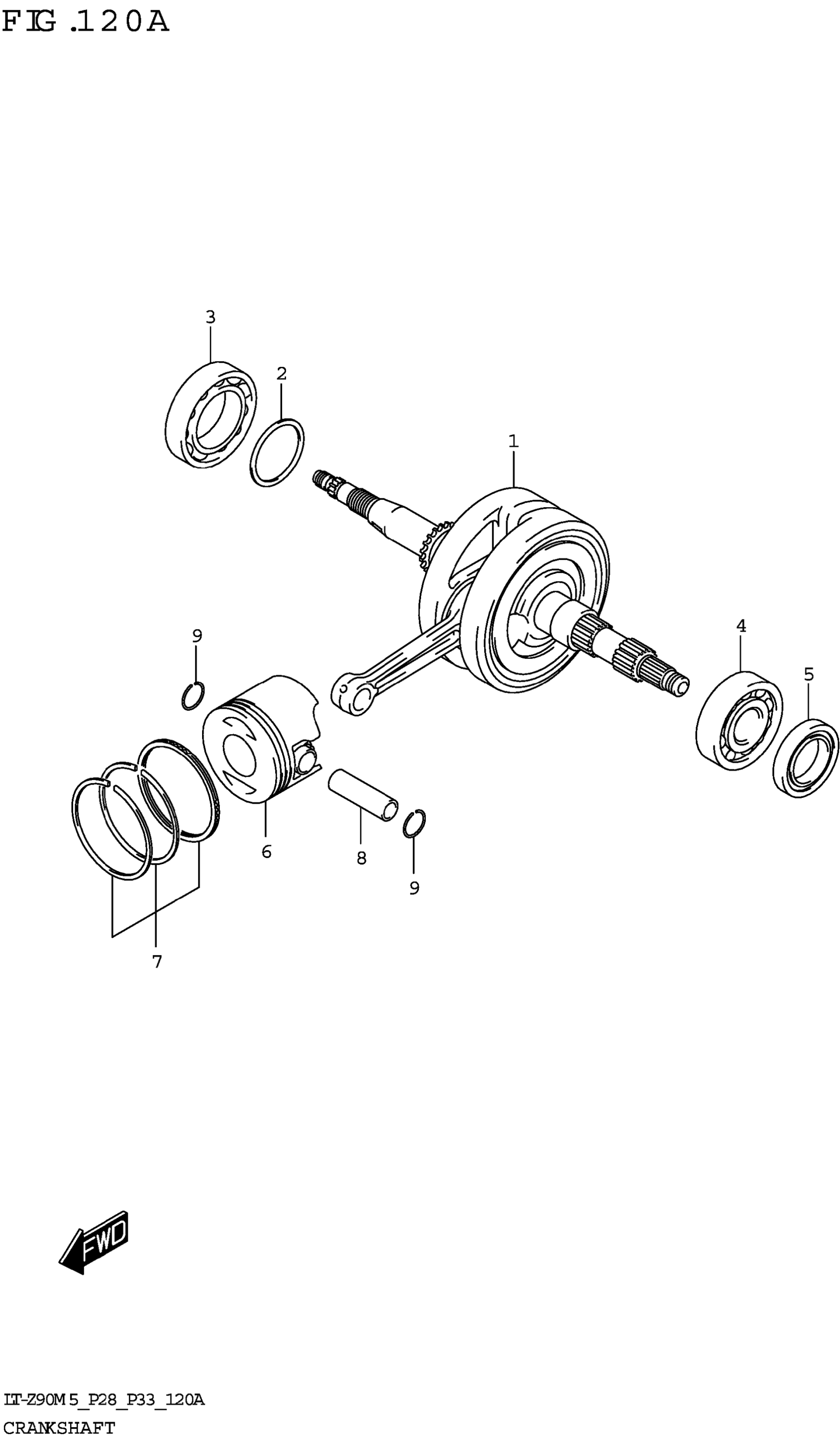 FIG.120A

3

2

1

9

4

5

6

8

9

7

FWD

LT-Z90M5_P28_P33_120A
CRANKSHAFT