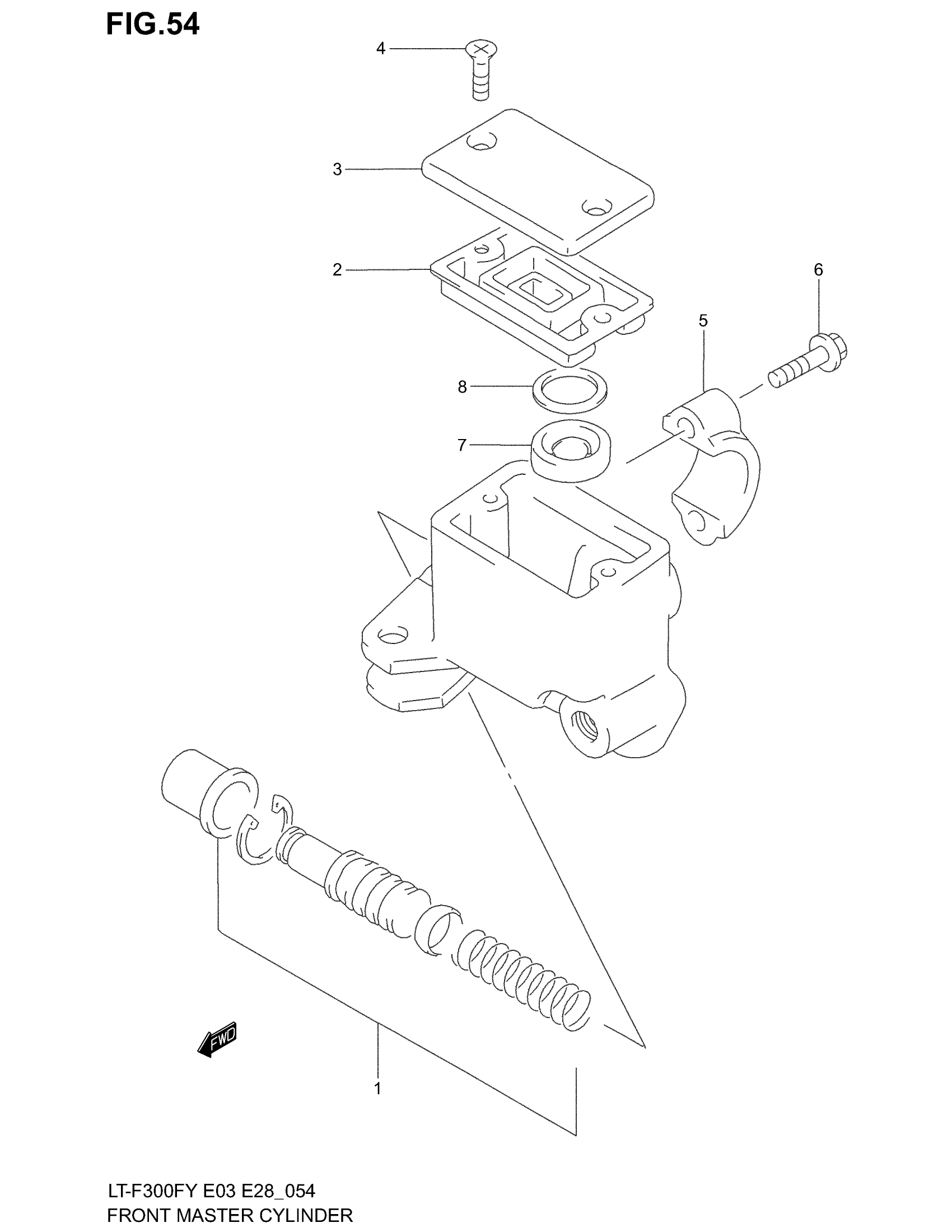 FIG.54

4

3

2

6

5

8

7

FWD

1

LT-F300FY E03 E28_054
FRONT MASTER CYLINDER