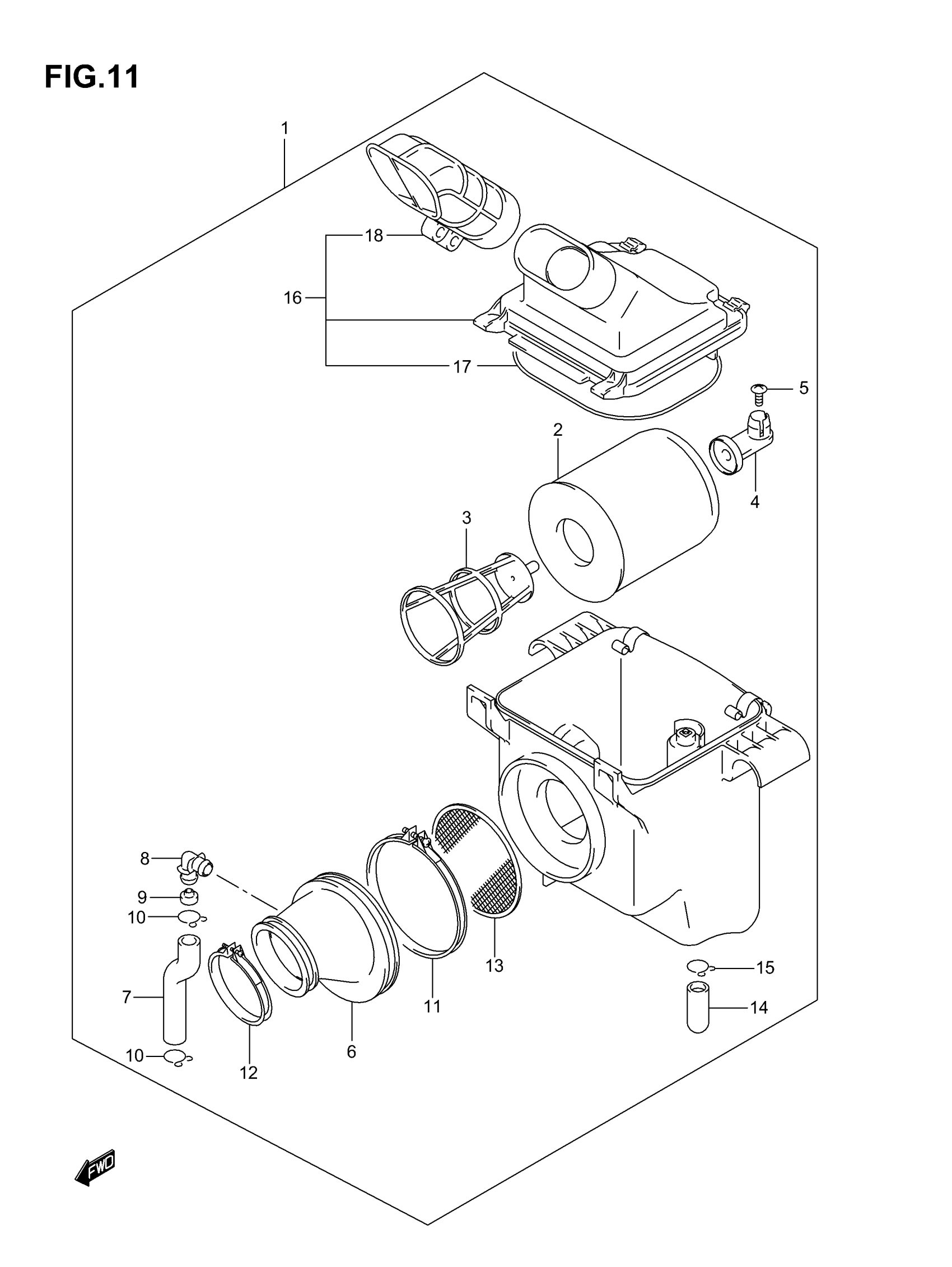 FIG.11

1

18

16

17

5

2

4

3

8

9

10

7

10

12

6

11

13

15

14

FWD