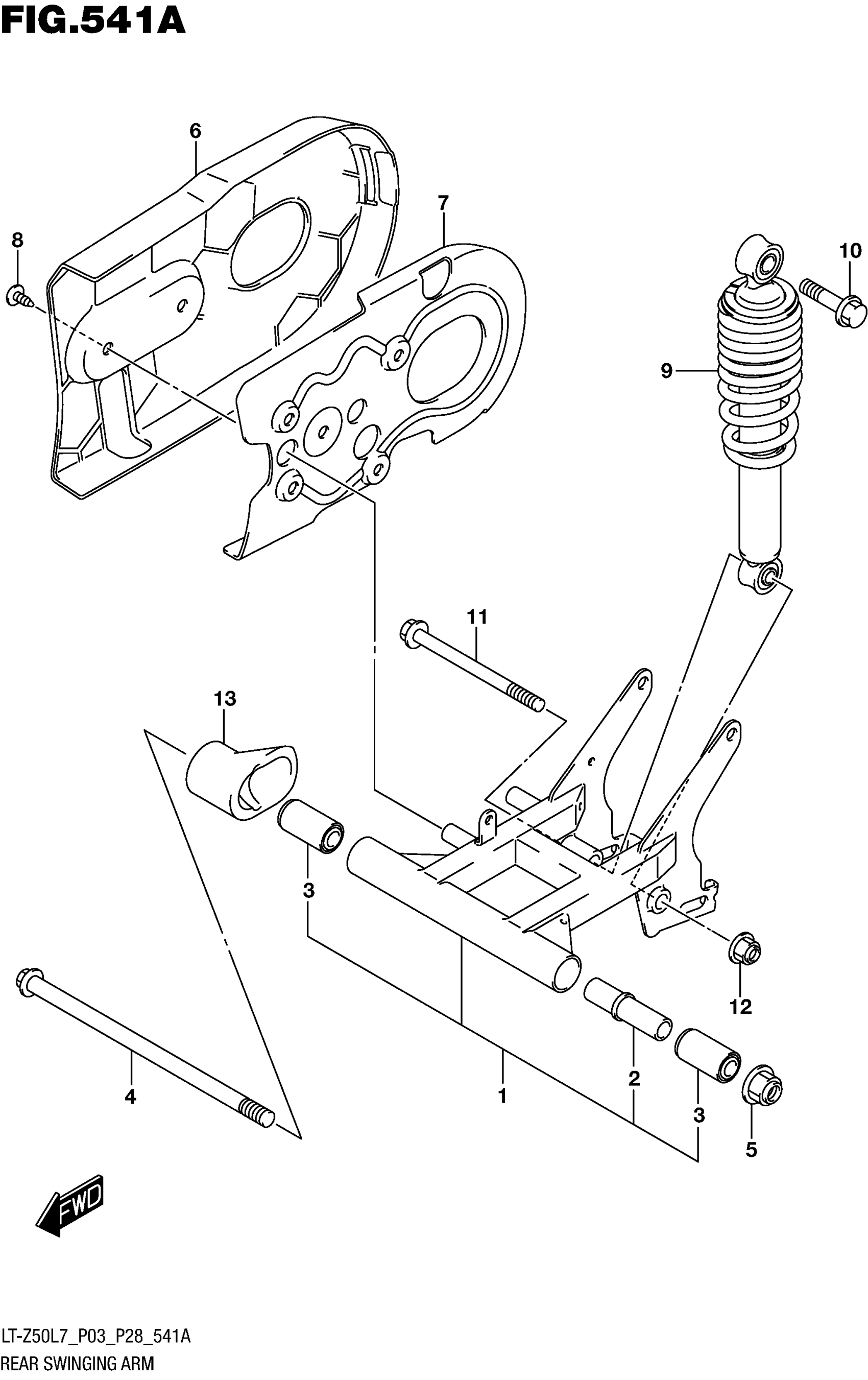 FIG.541A

6
7
8
10
9
11
13
3
12
4
1
2
3
5
FWD

LT-Z50L7_P03_P28_541A
REAR SWINGING ARM