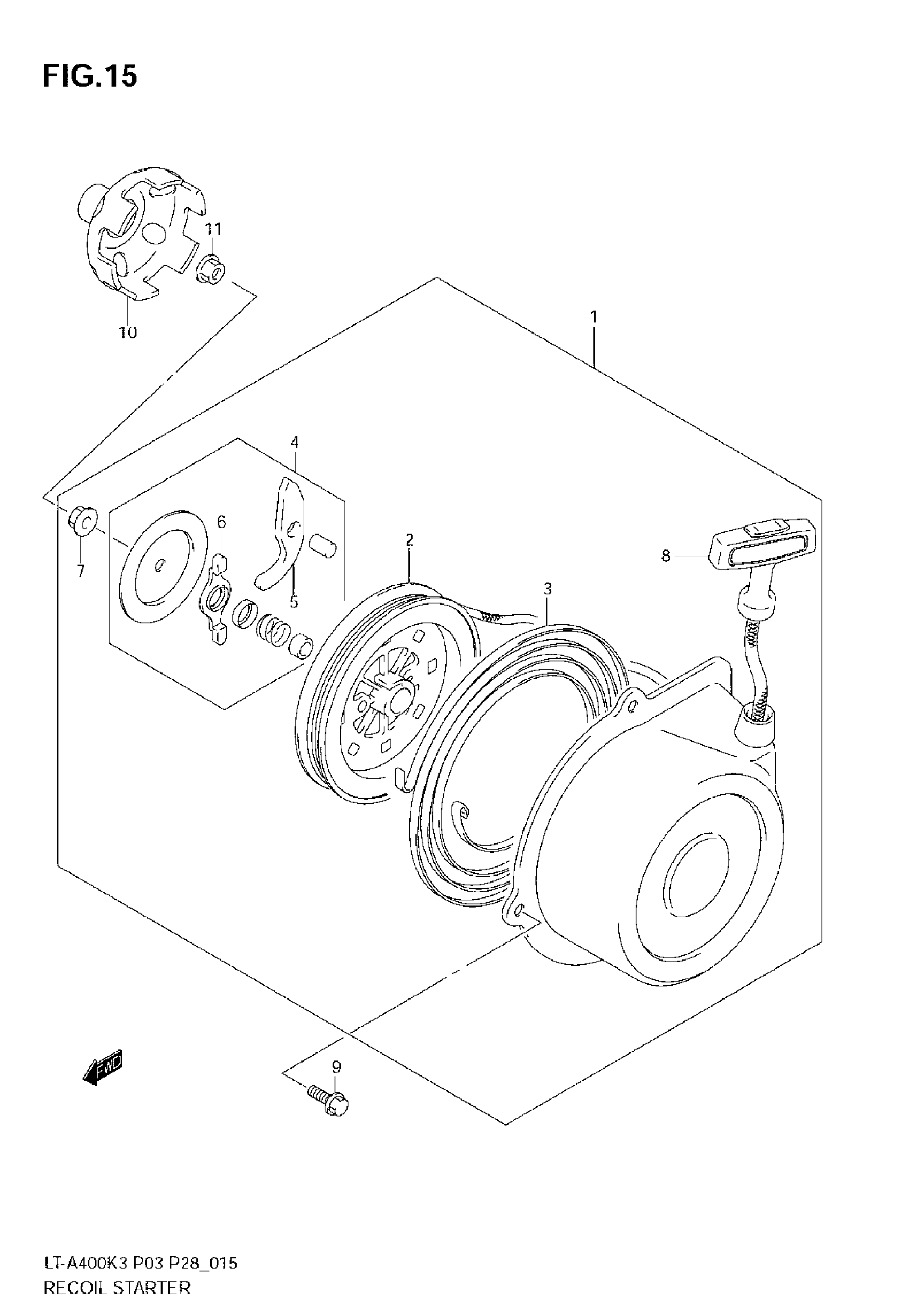 FIG.15

11

10

1

4

6

7

5

2

3

8

FWD

9

LT-A400K3 P03 P28_015
RECOIL STARTER