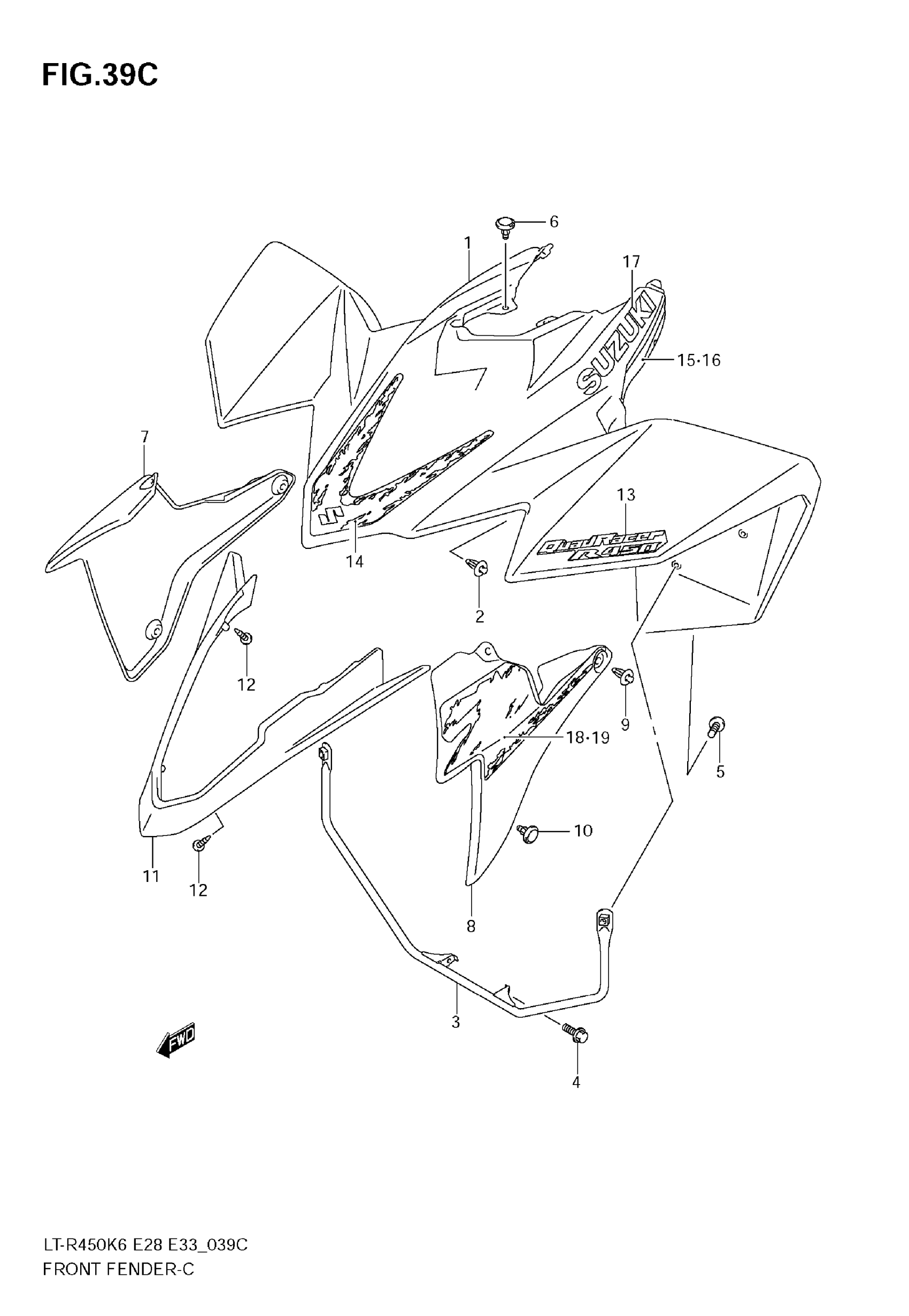 FIG.39C

6
1
17
SUZUKI
15·16
7
13
QuadRacer R450
14
2
12
9
18·19
5
10
11
12
8
3
FWD
4

LT-R450K6 E28 E33_039C
FRONT FENDER-C