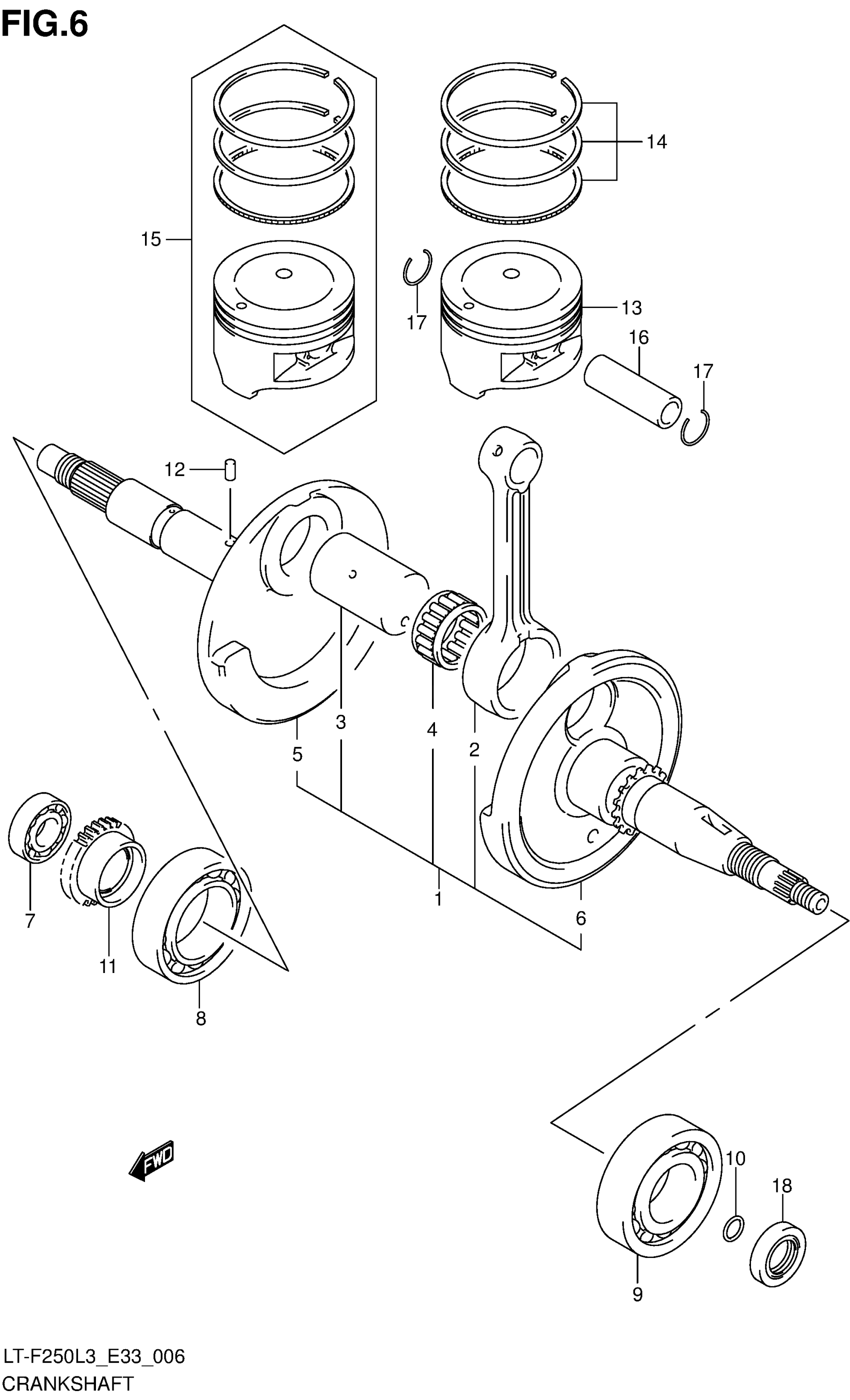 FIG.6

14

15

17

13

16

17

12

3

4

2

5

1

6

7

11

8

FWD

10

18

9

LT-F250L3_E33_006
CRANKSHAFT