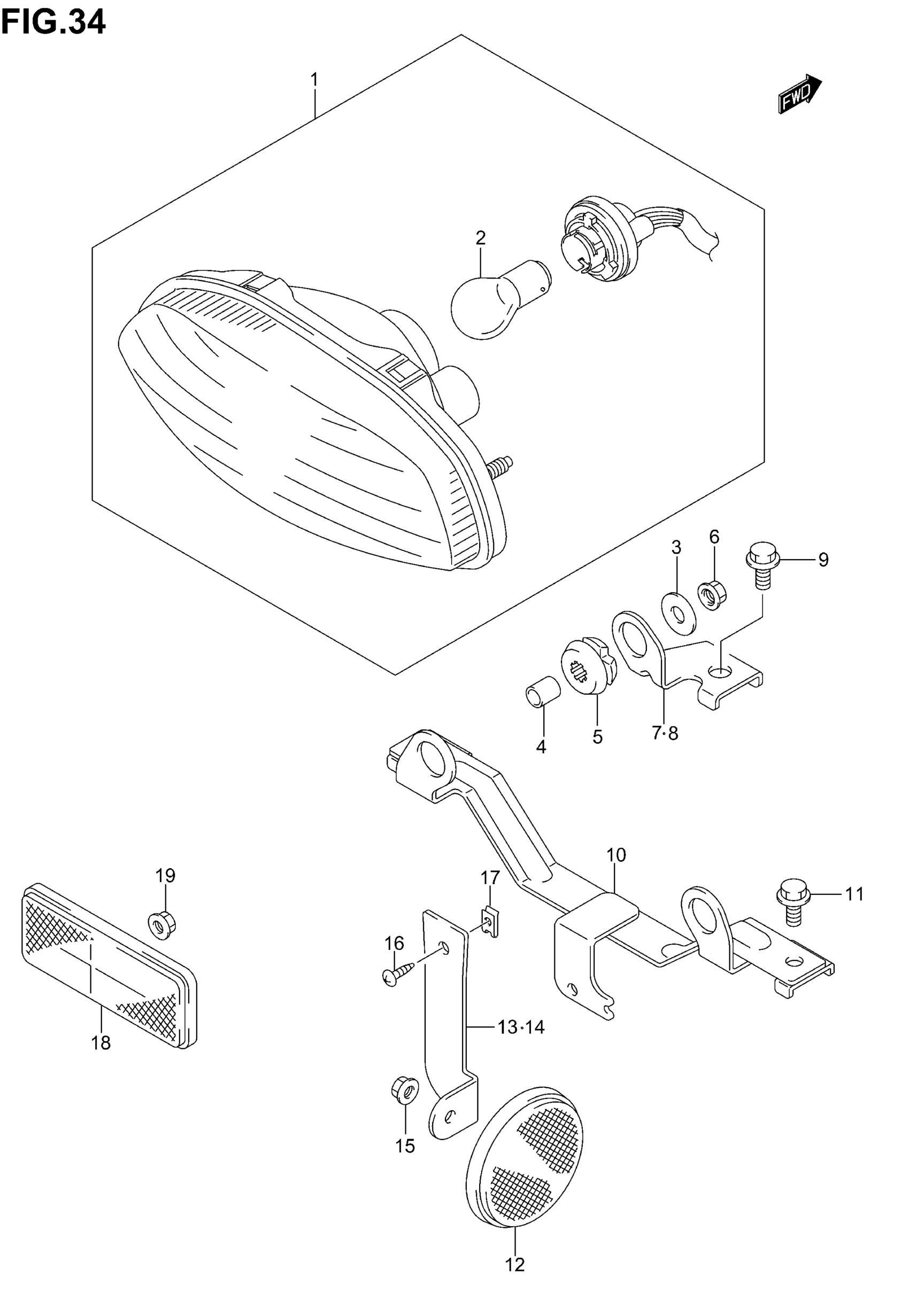 FIG.34

1

FWD

2

3

6

9

4

5

7·8

10

19

17

11

16

18

13·14

15

12