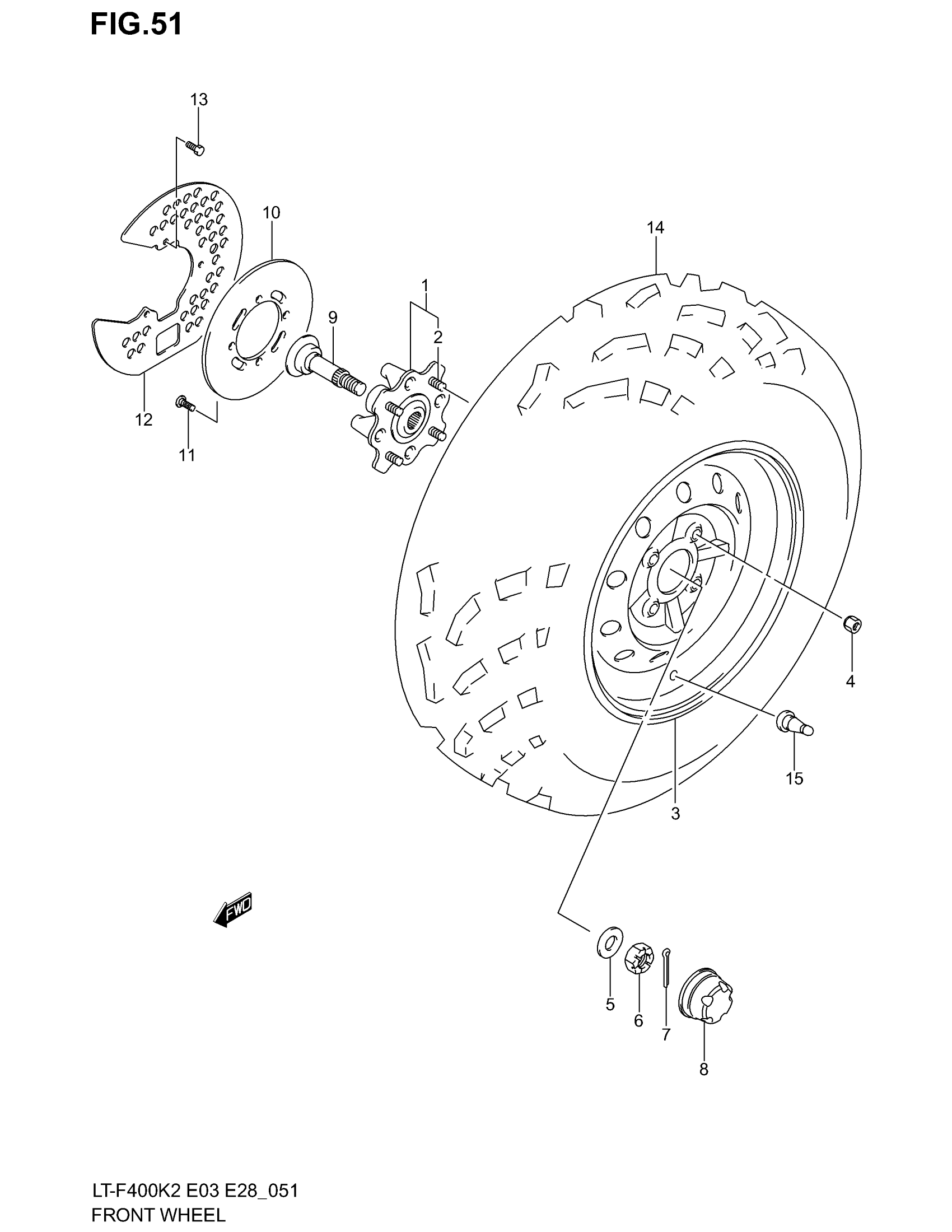 FIG.51

13
10
14
1
9
2
12
11
4
15
3
FWD
5
6
7
8

LT-F400K2 E03 E28_051
FRONT WHEEL