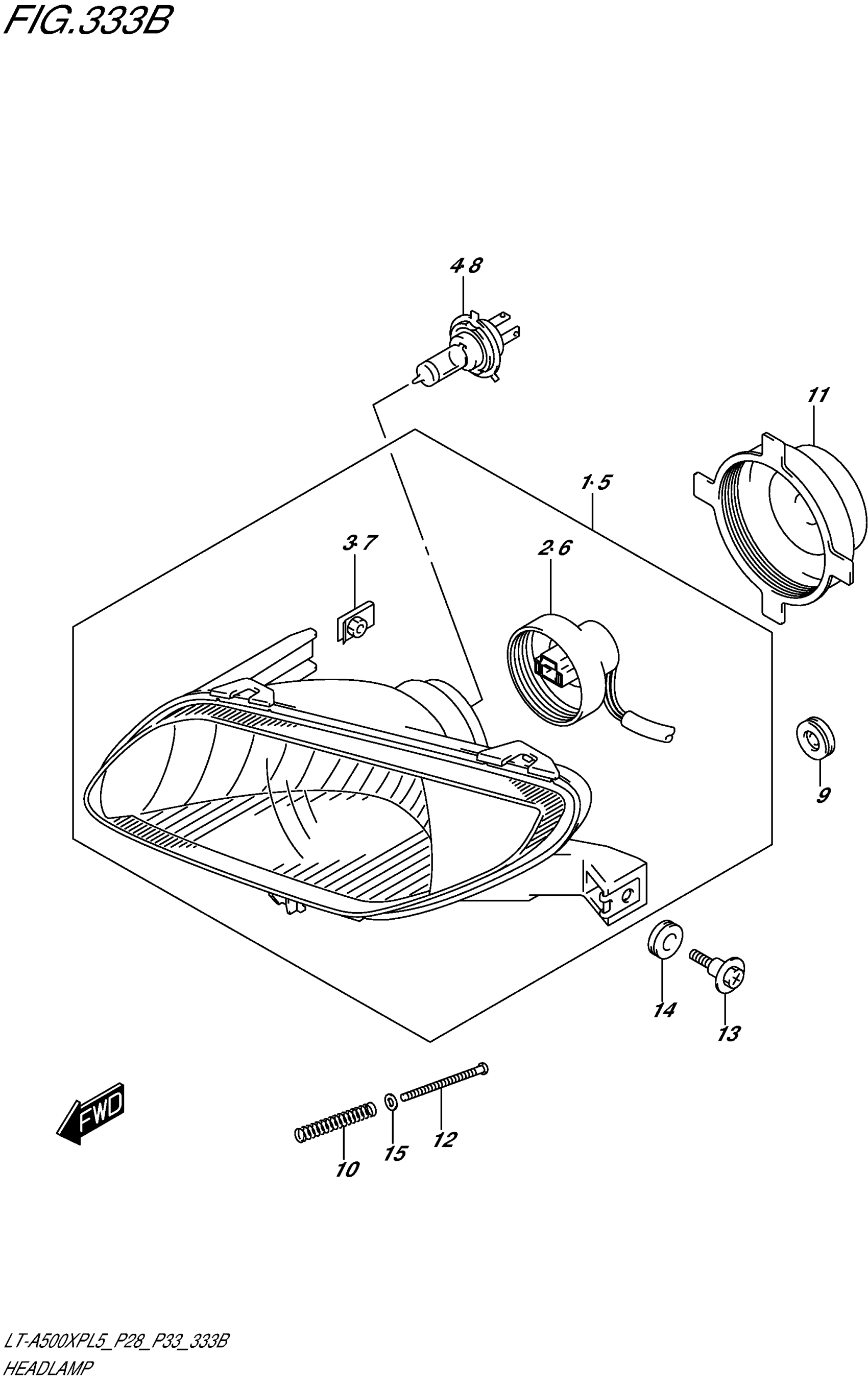 FIG.333B

4·8

11

1·5

3·7

2·6

9

14

13

FWD

10

15

12

LT-A500XPL5_P28_P33_333B
HEADLAMP