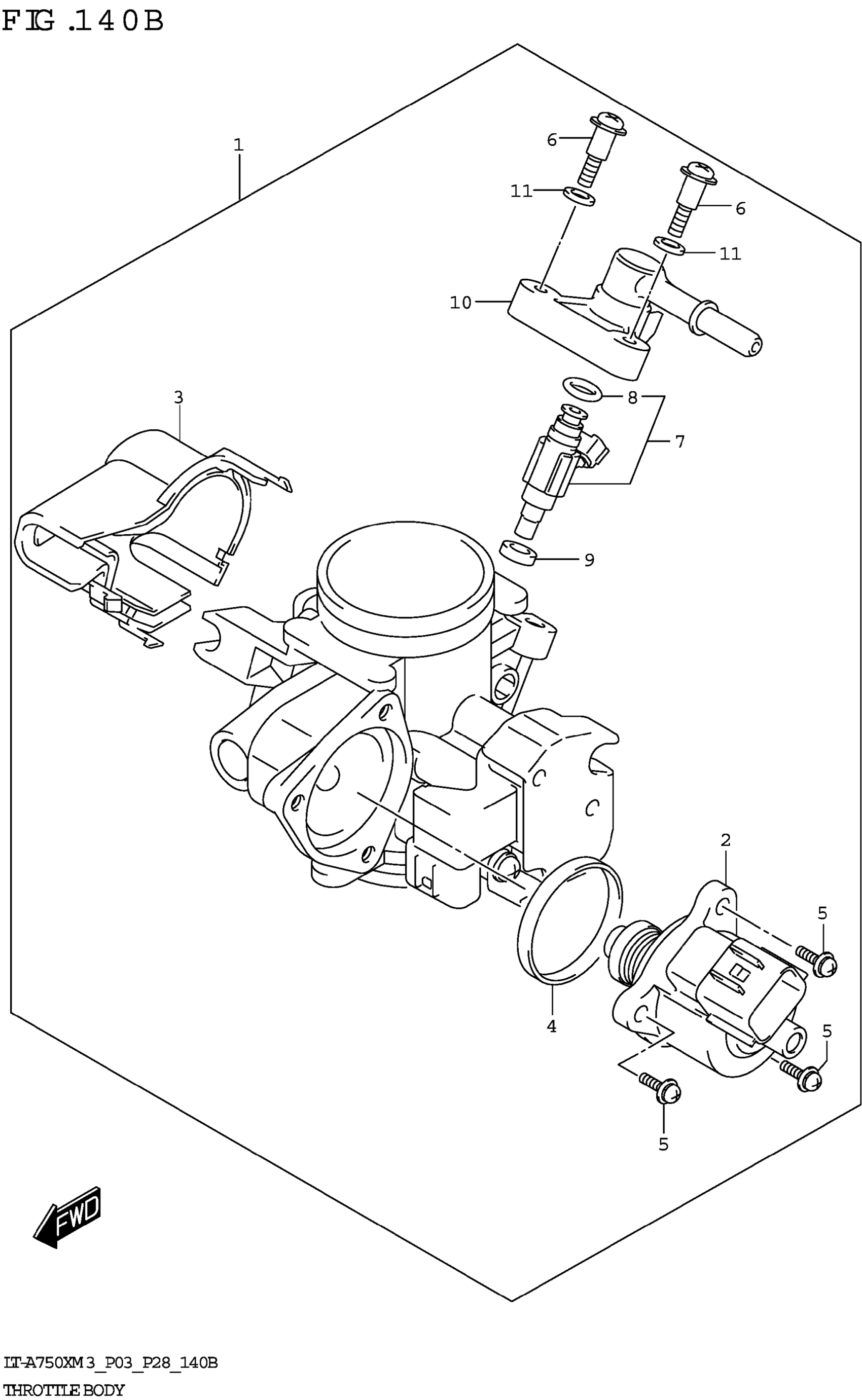 FIG.140B

1

6

11

6

11

10

3

8

7

9

2

5

4

5

5

FWD

LT-A750XM3_P03_P28_140B

THROTTLE BODY