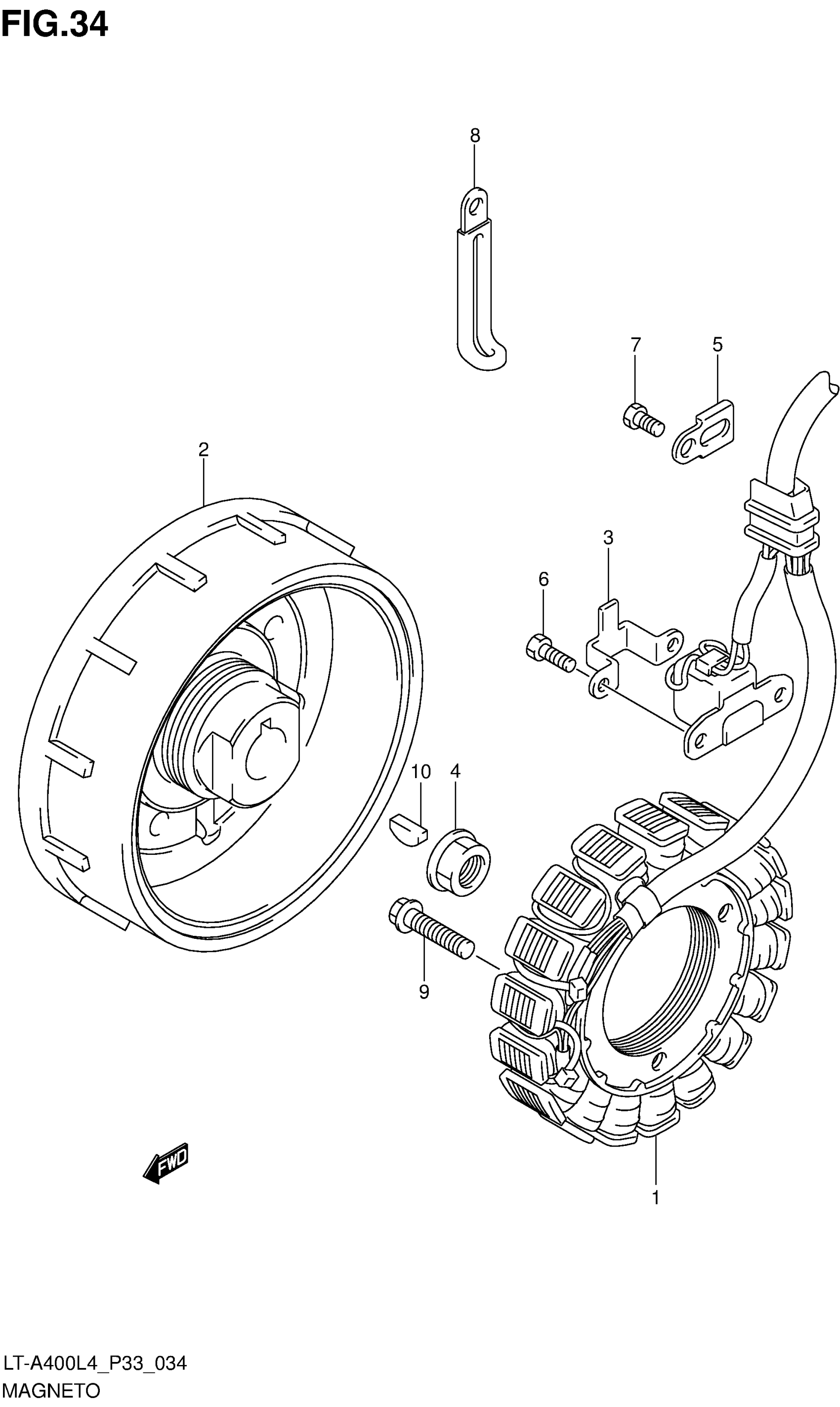 FIG.34

8

7

5

2

3

6

10

4

9

FWD

1

LT-A400L4_P33_034
MAGNETO