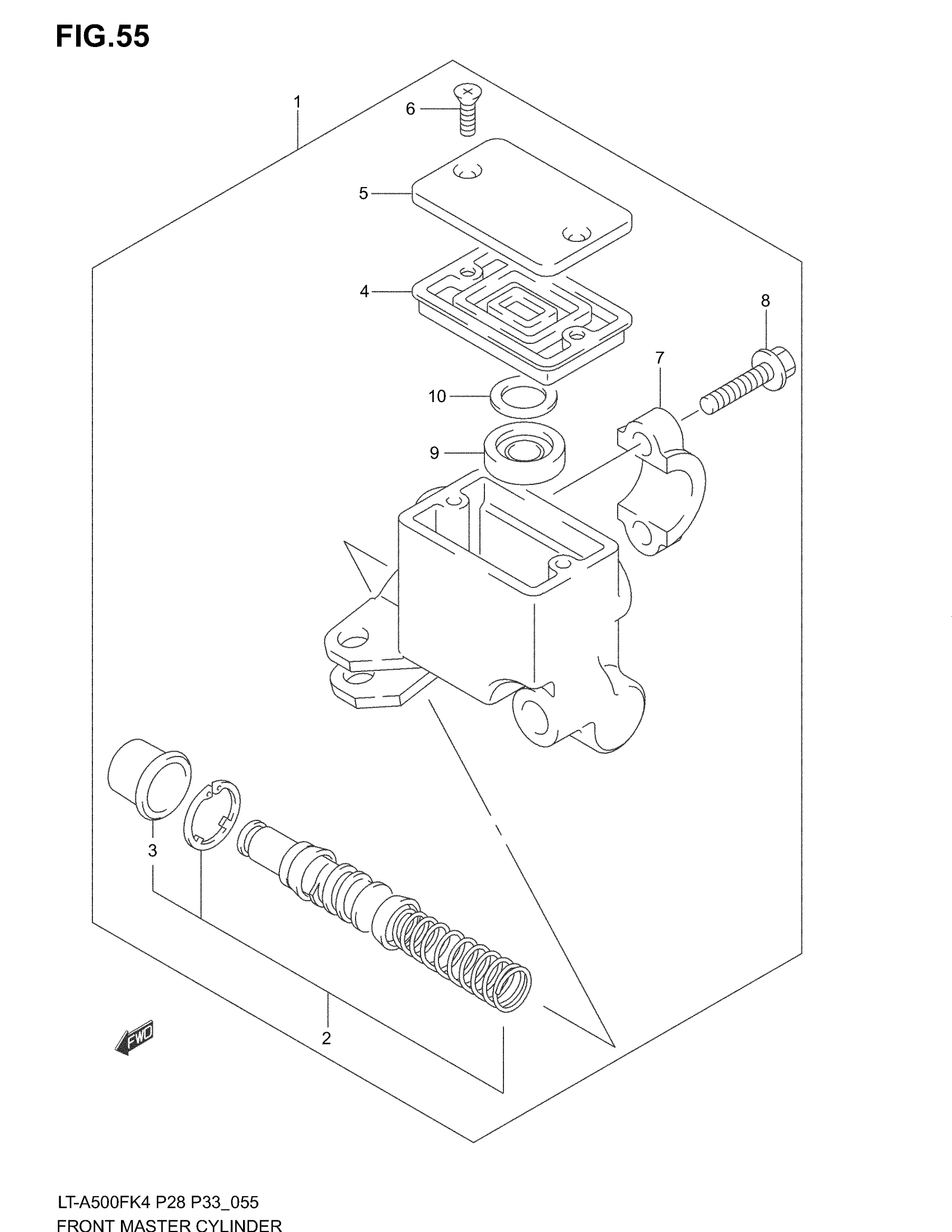 FIG.55

1
6
5
4
8
7
10
9
3
2
FWD

LT-A500FK4 P28 P33_055
FRONT MASTER CYLINDER