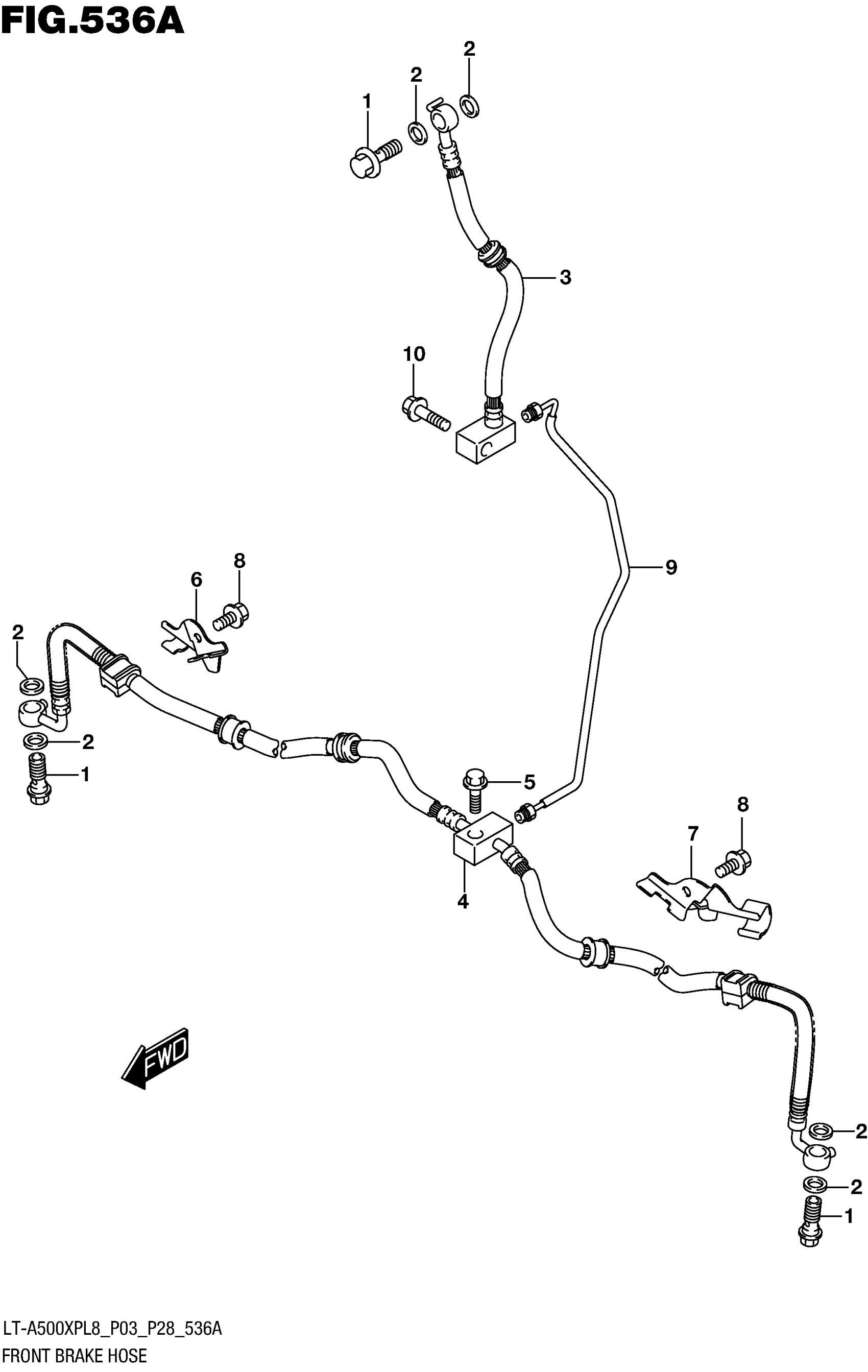 FIG.536A

2
2
1
3
10
9
8
6
2
2
1
5
8
7
4
FWD
2
2
1

LT-A500XPL8_P03_P28_536A
FRONT BRAKE HOSE