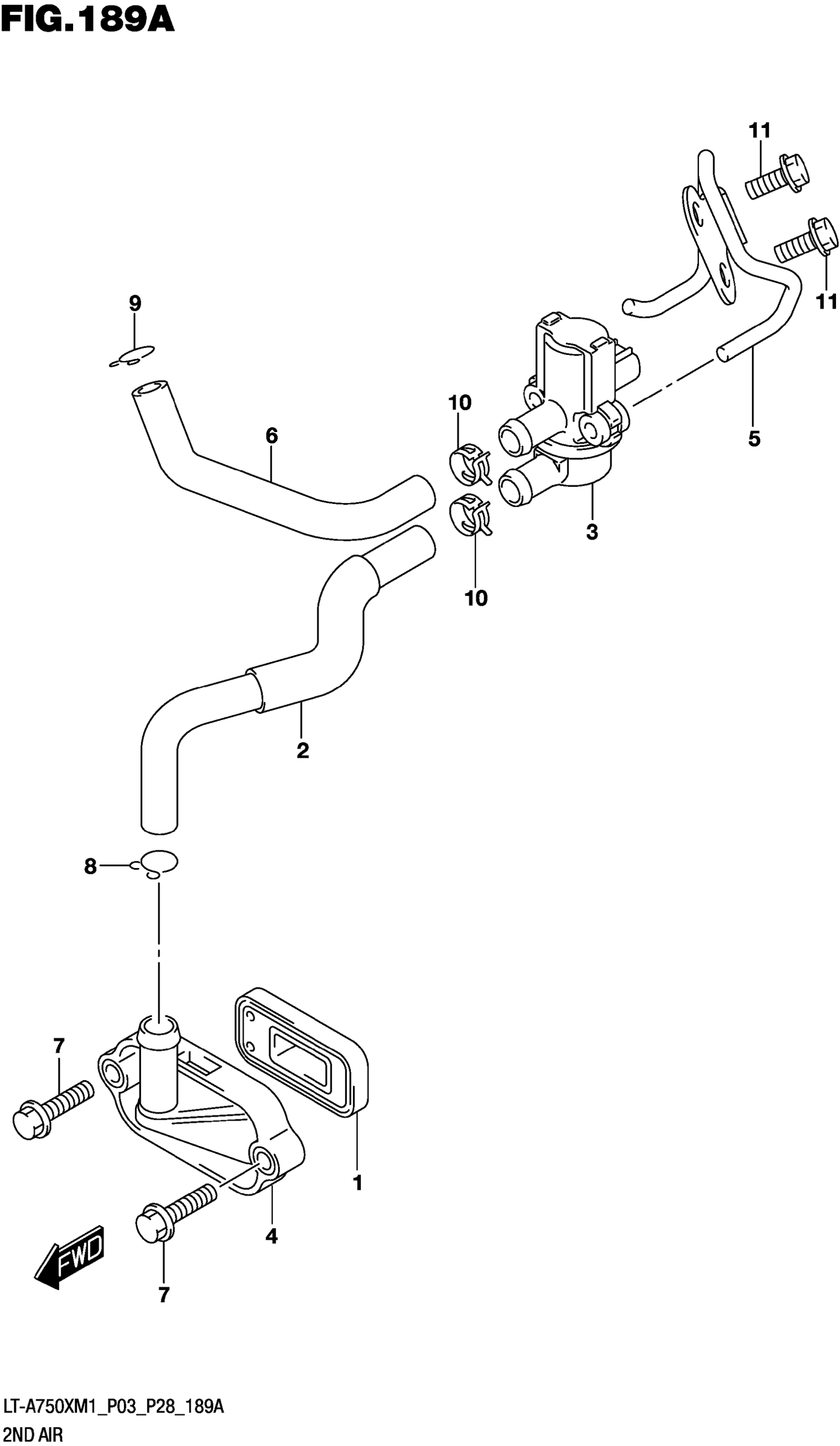 FIG.189A

11

11

9

10

6

5

3

10

2

8

7

1

4

FWD

7

LT-A750XM1_P03_P28_189A
2ND AIR