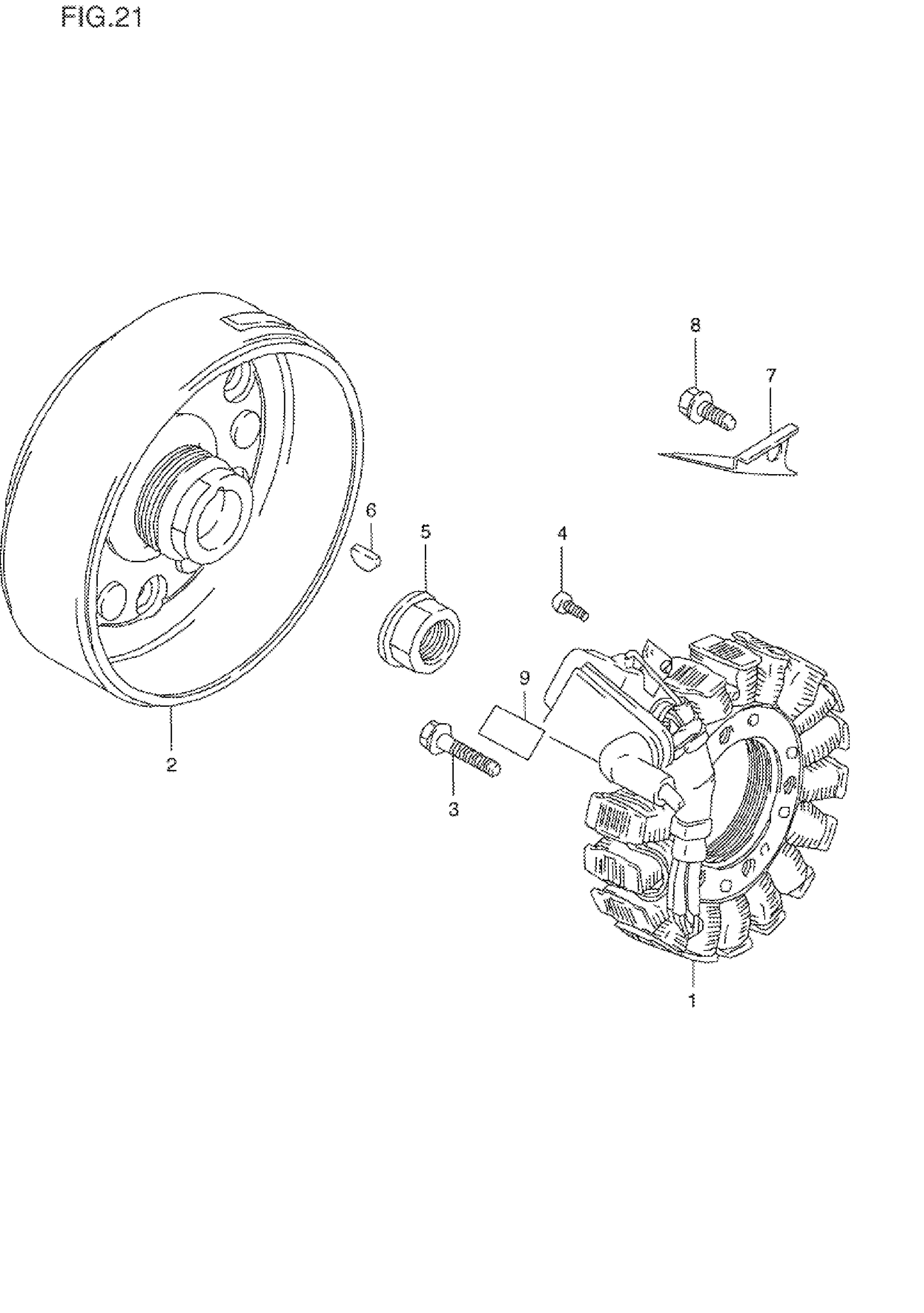 FIG.21

8

7

6

5

4

9

2

3

1