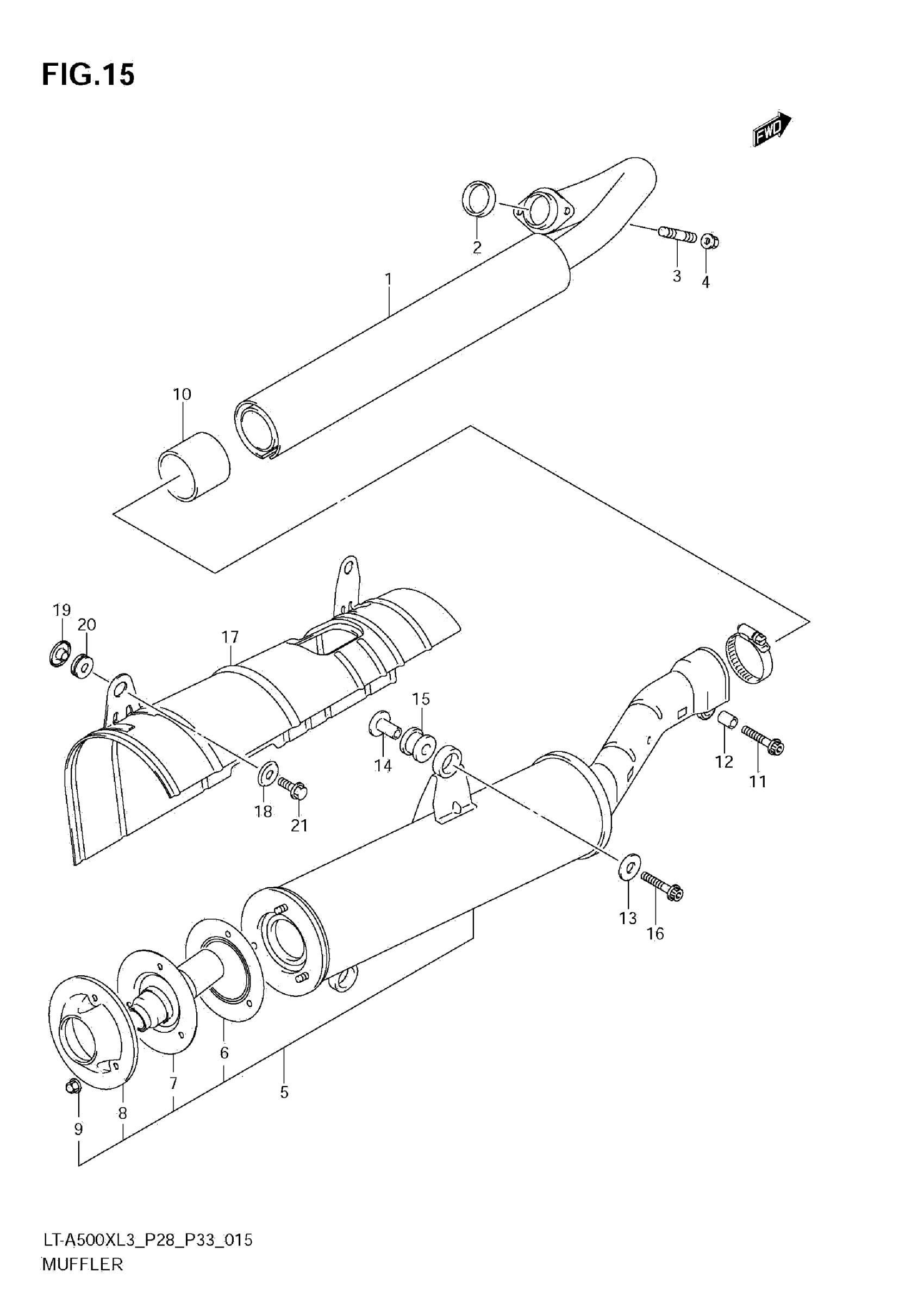 FIG.15

FWD

2

1

3 4

10

19 20 17

15

14

12 11

18 21

13 16

6

7 5

8

9

LT-A500XL3_P28_P33_015
MUFFLER