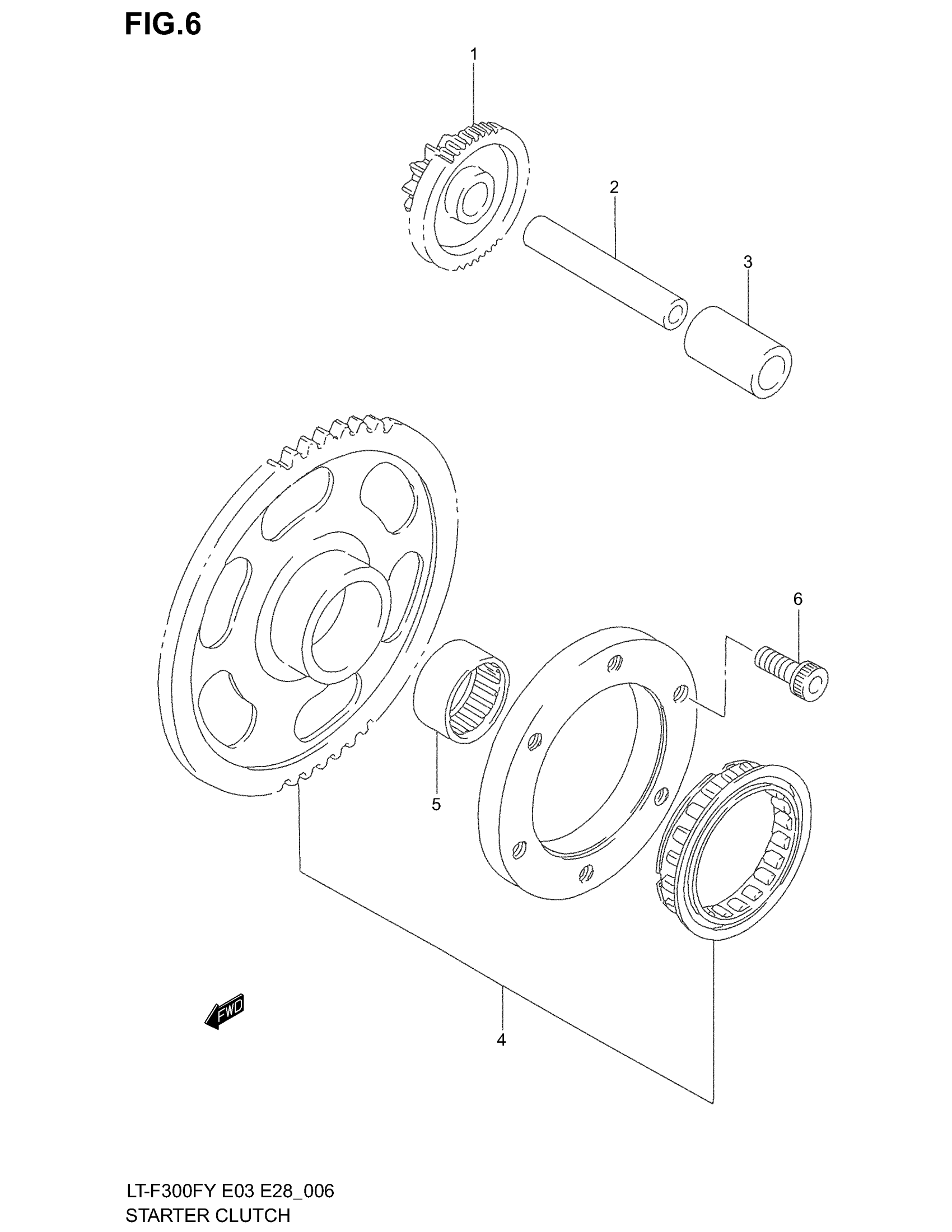 FIG.6

1

2

3

6

5

FWD

4

LT-F300FY E03 E28_006
STARTER CLUTCH