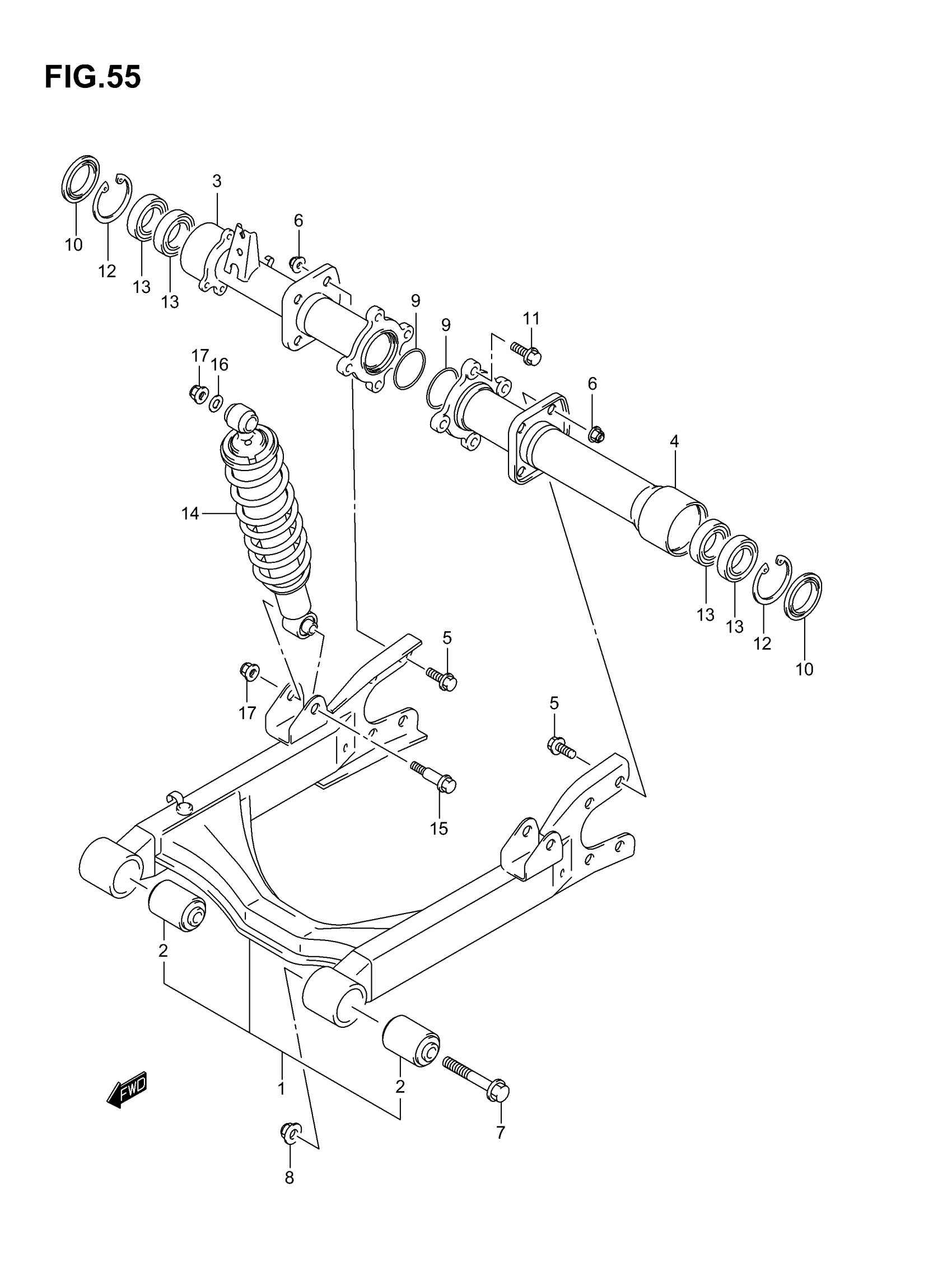 FIG.55

3
6
10
12
13
13
9
9
11
17
16
6
4
14
13
13
12
10
5
17
5
15
2
1
2
7
8
FWD