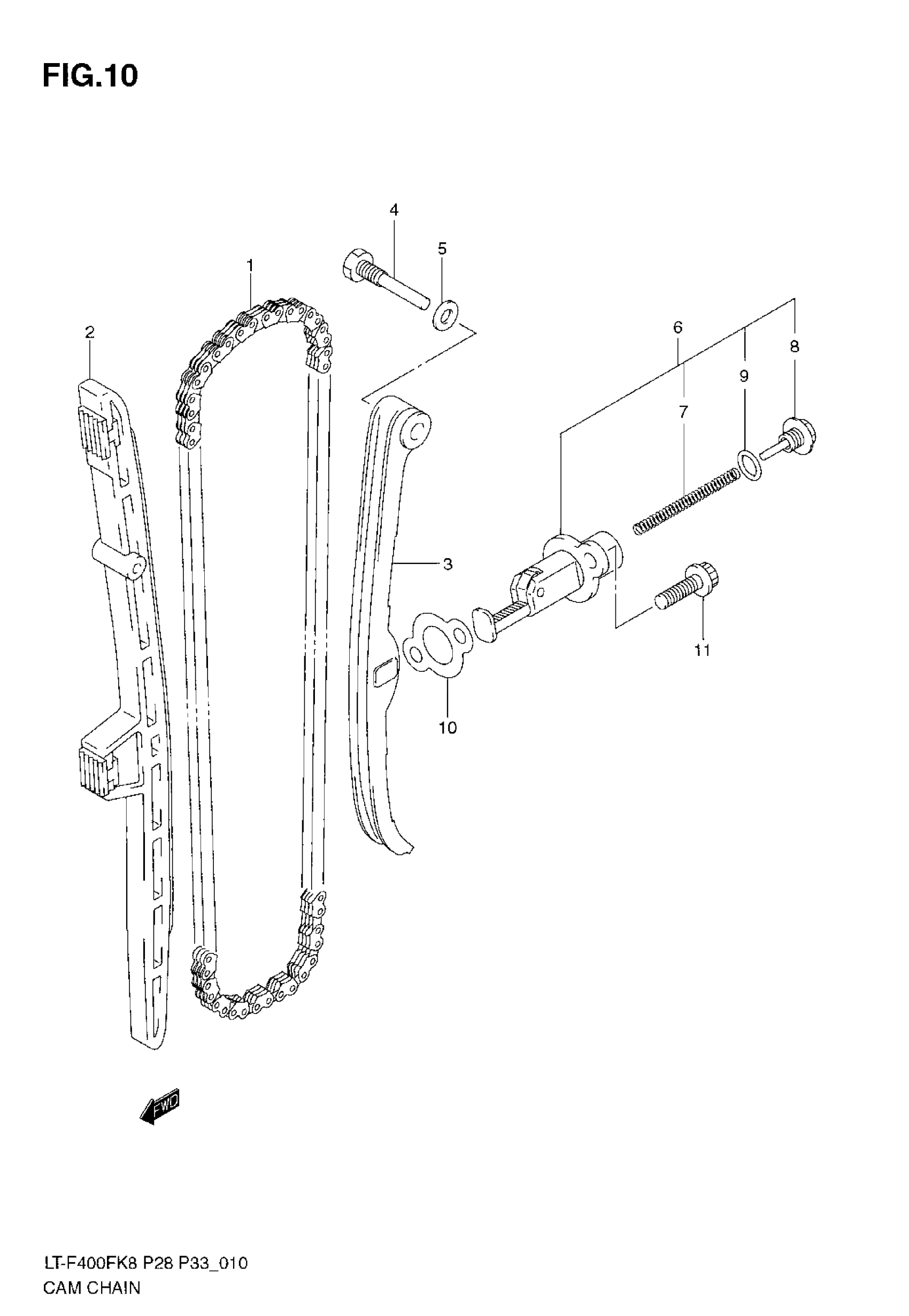 FIG.10

4

5

1

2

6

8

9

7

3

11

10

FWD

LT-F400FK8 P28 P33_010
CAM CHAIN