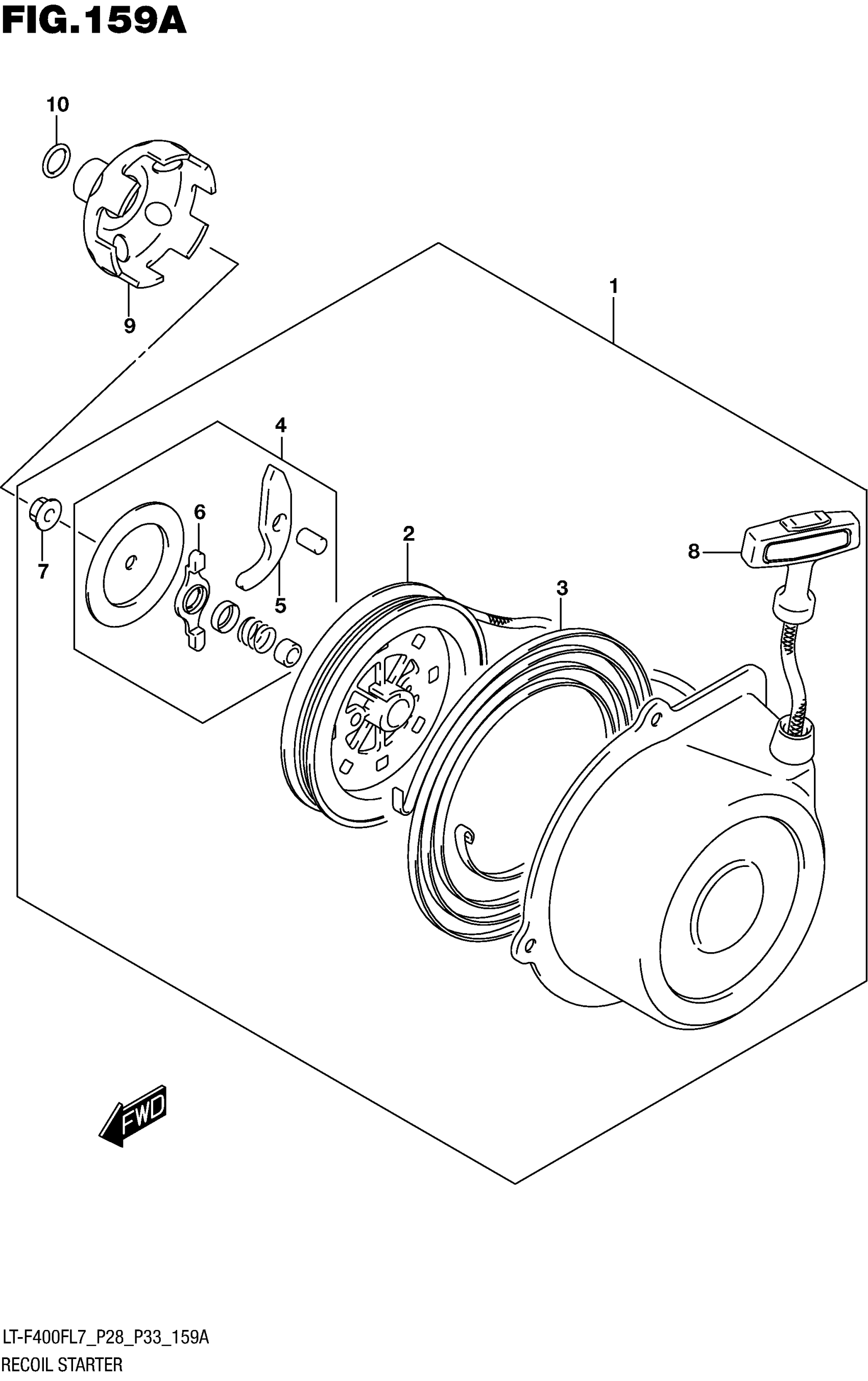 FIG.159A

10

9

1

4

6

7

5

2

3

8

FWD

LT-F400FL7_P28_P33_159A
RECOIL STARTER