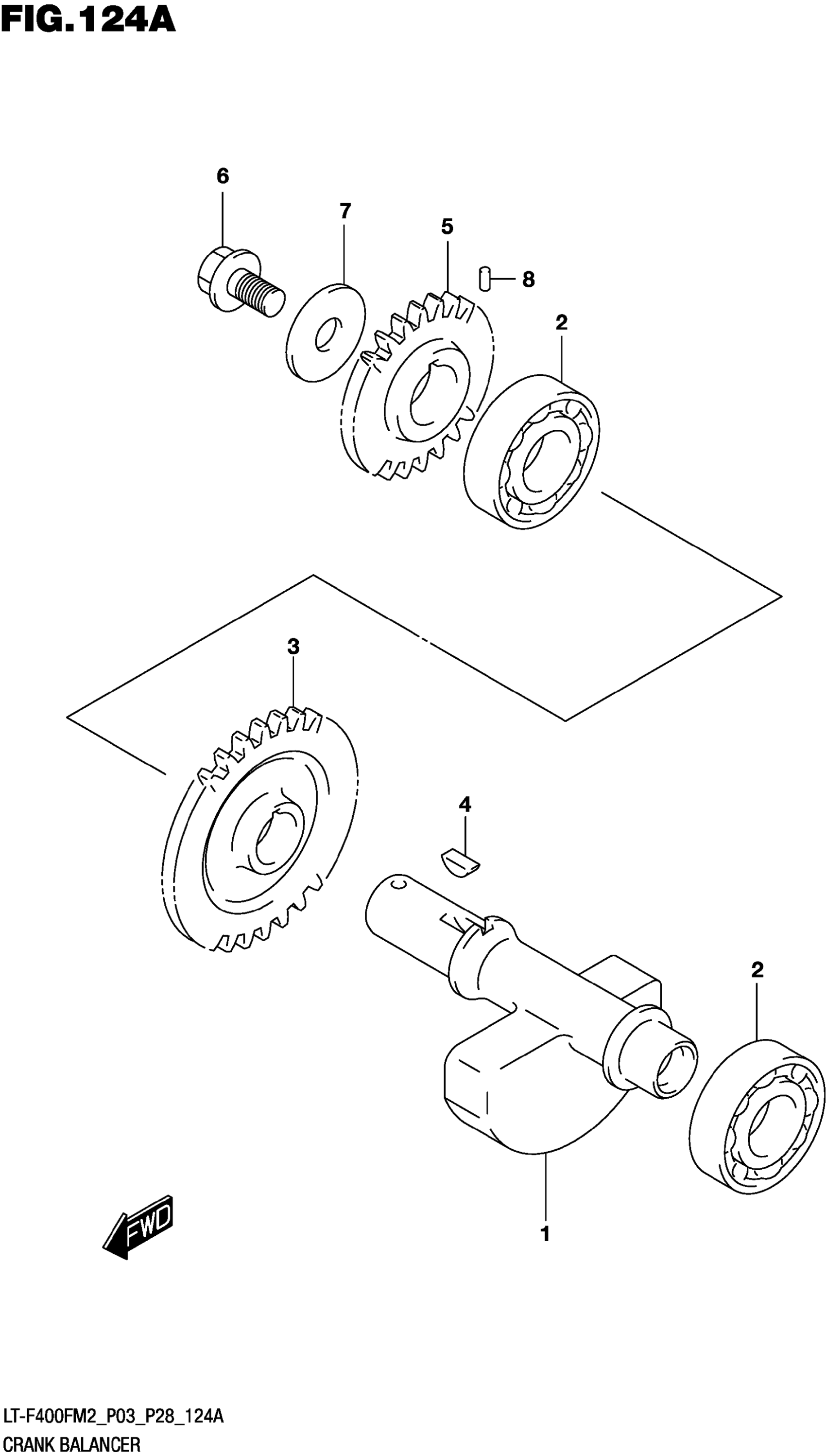 FIG.124A

6
7
5
8
2
3
4
2
1
FWD

LT-F400FM2_P03_P28_124A
CRANK BALANCER