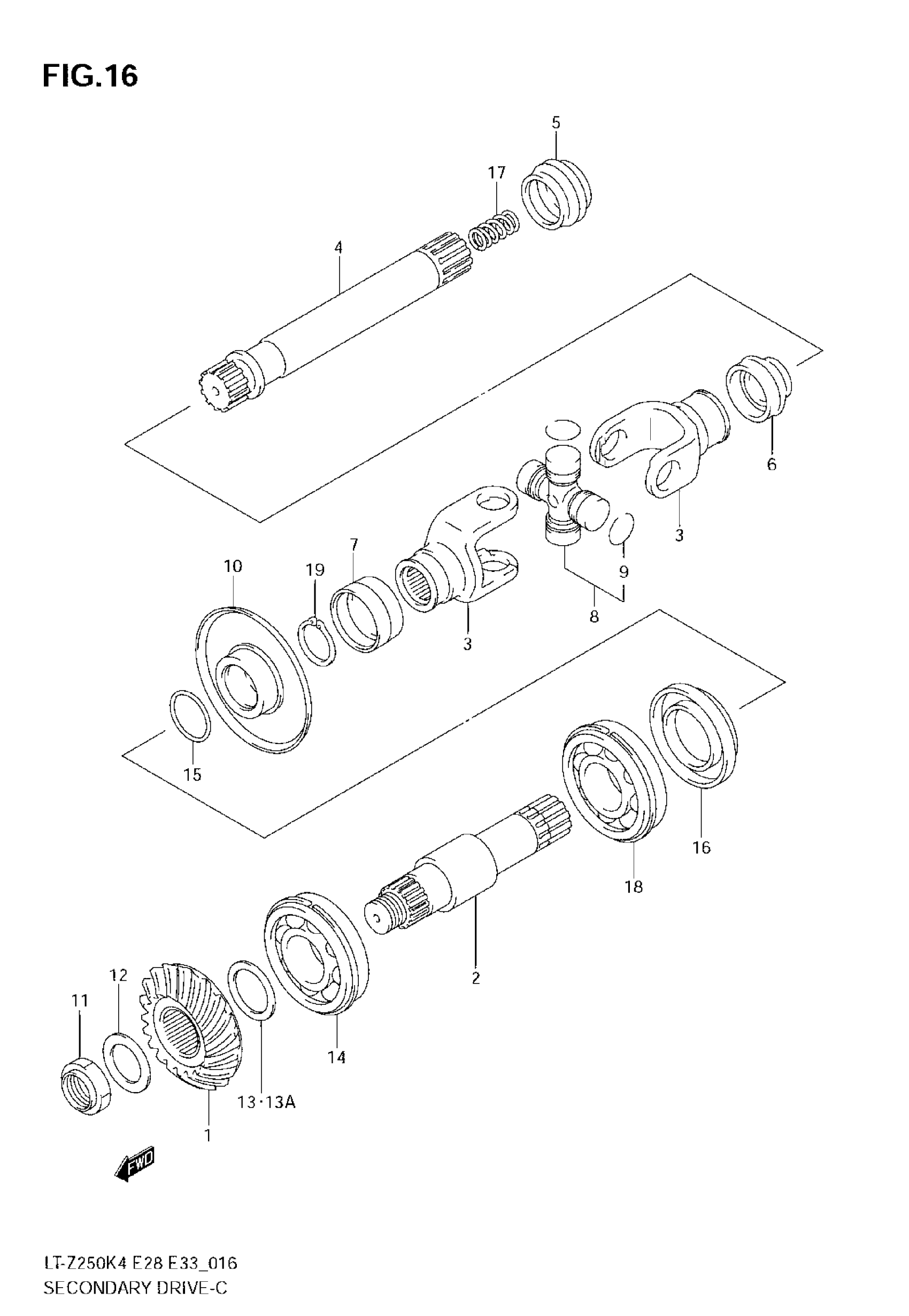 FIG.16

5

17

4

6

3

9

8

10

19

7

3

15

16

18

2

12

11

14

13·13A

1

FWD

LT-Z250K4 E28 E33_016
SECONDARY DRIVE-C