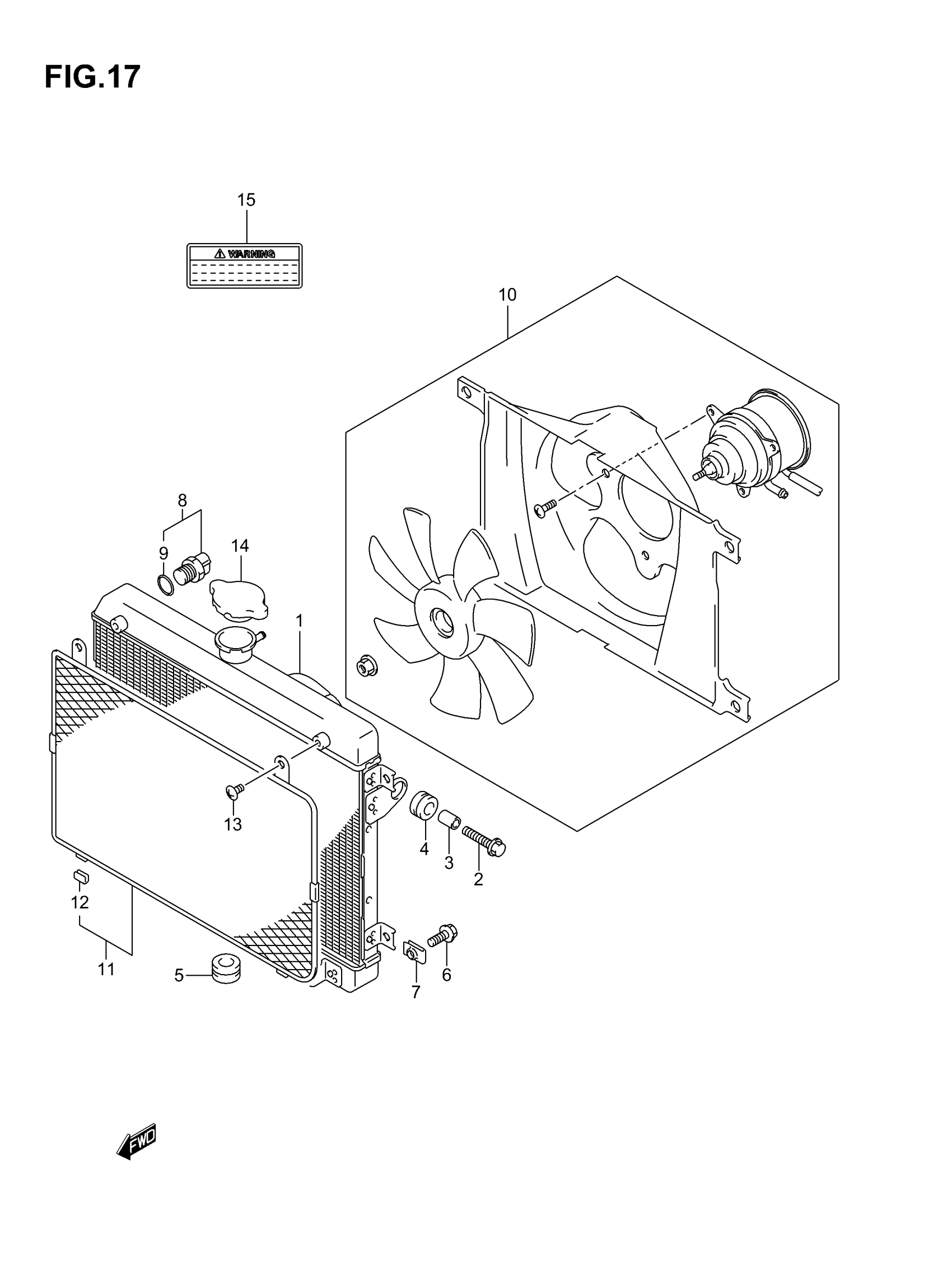 FIG.17

15

WARNING

10

8

9

14

1

13

4

3

2

12

11

5

7

6

FWD