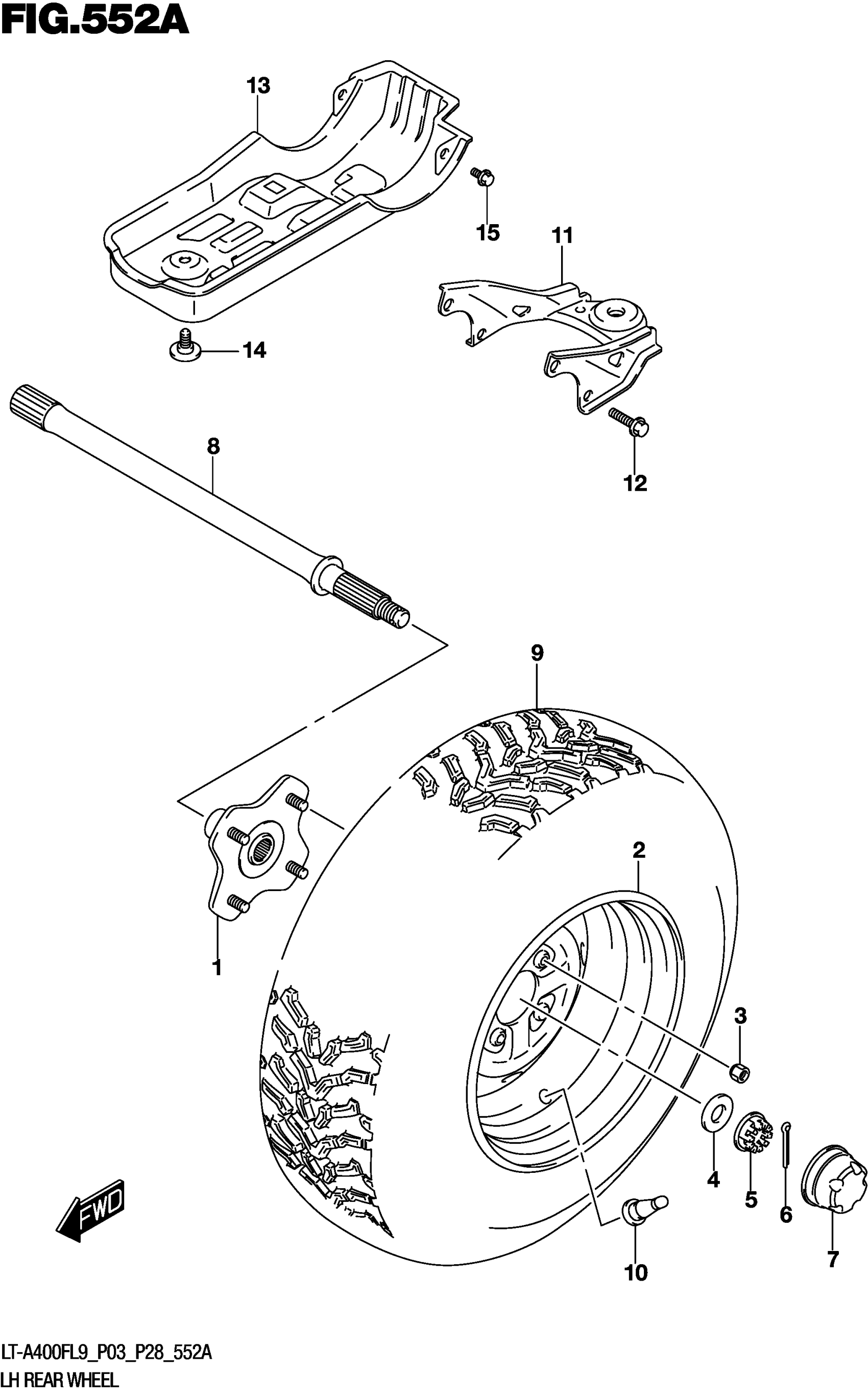 FIG.552A

13

15

11

14

8

12

9

2

1

3

4

5

6

7

10

FWD

LT-A400FL9_P03_P28_552A
LH REAR WHEEL