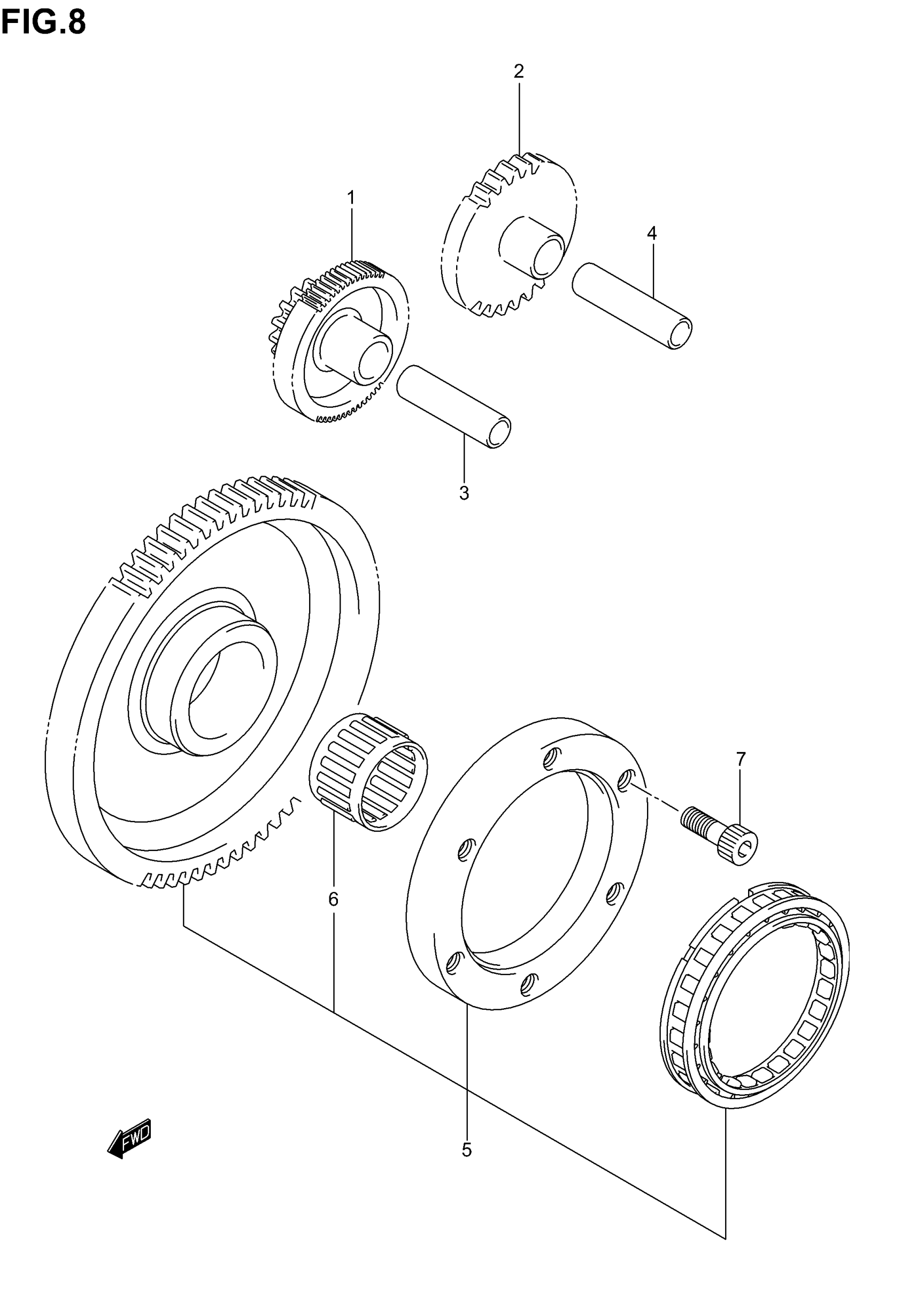 FIG.8

2

1

4

3

7

6

FWD

5