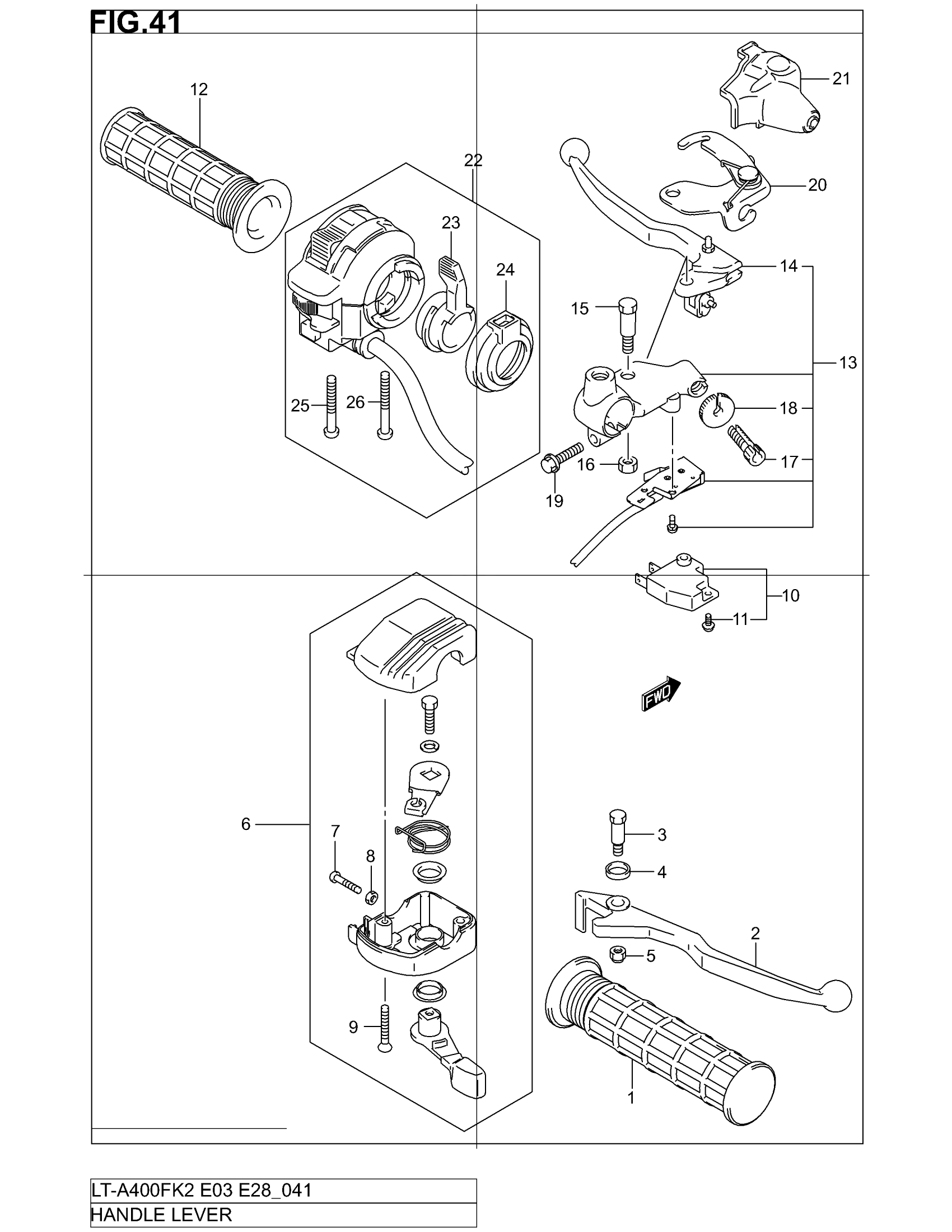 FIG.41

12
22
23
24
25
26
21
20
14
15
13
18
17
16
19
10
11
FWD
6
7
8
9
3
4
2
5
1

LT-A400FK2 E03 E28_041
HANDLE LEVER