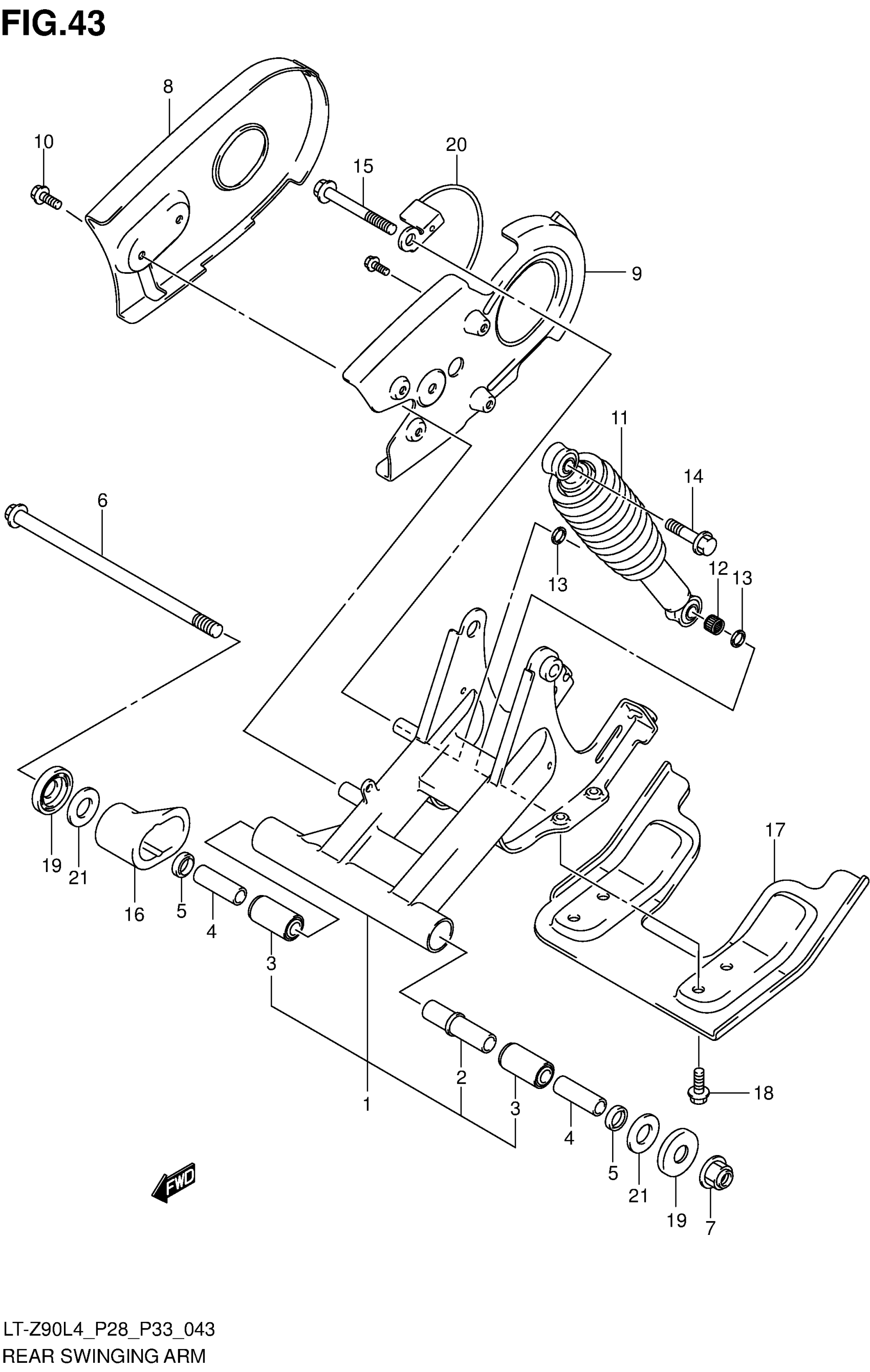 FIG.43

8
10
15
20
9
11
14
6
13
12
13
17
19
21
16
5
4
3
1
2
3
4
5
21
19
7
18
FWD

LT-Z90L4_P28_P33_043
REAR SWINGING ARM