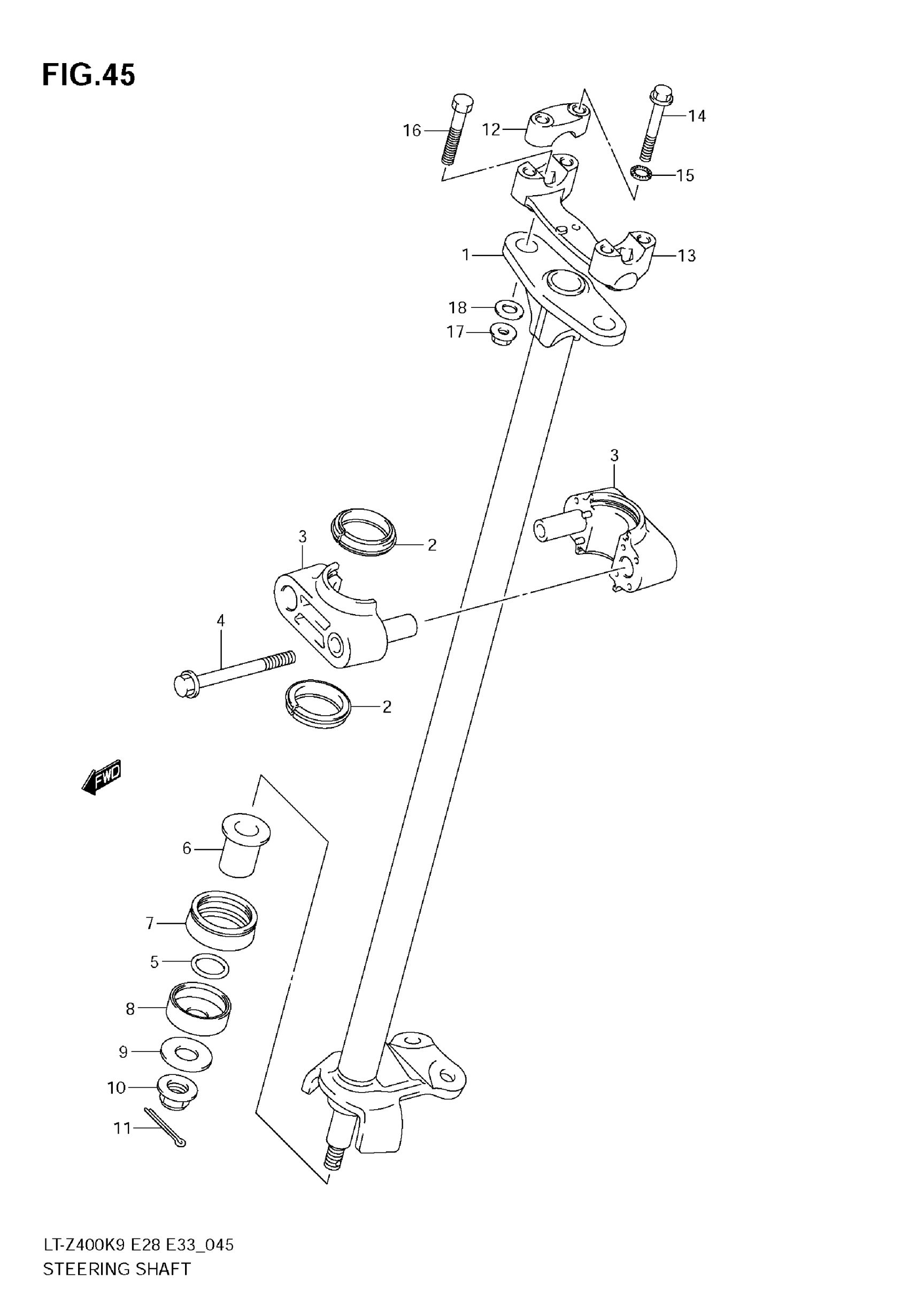 FIG.45

16
12
14
15
1
13
18
17
3
3
2
4
2
FWD
6
7
5
8
9
10
11

LT-Z400K9 E28 E33_045
STEERING SHAFT