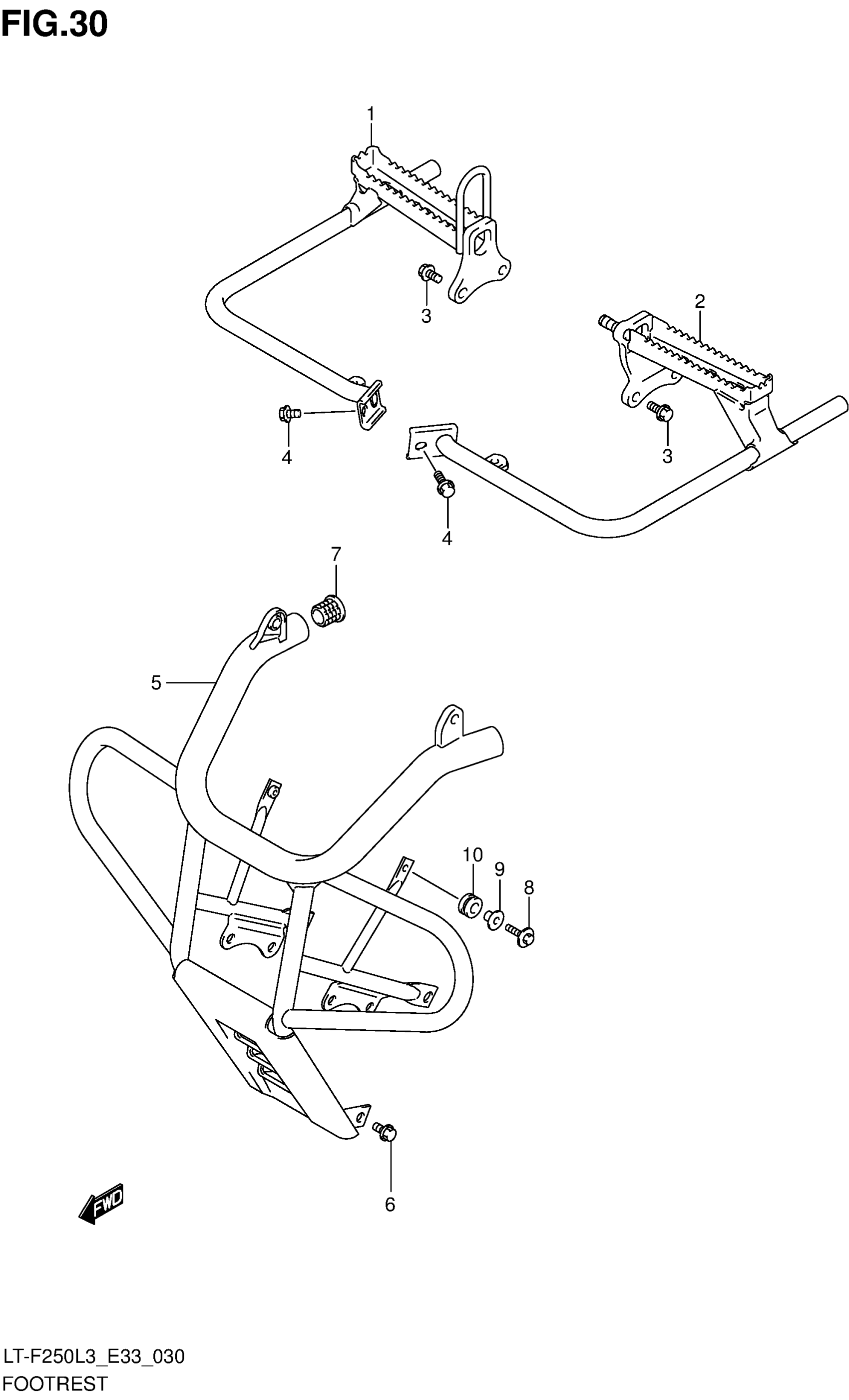 FIG.30

1

3

2

4

3

4

7

5

10

9

8

6

FWD

LT-F250L3_E33_030

FOOTREST