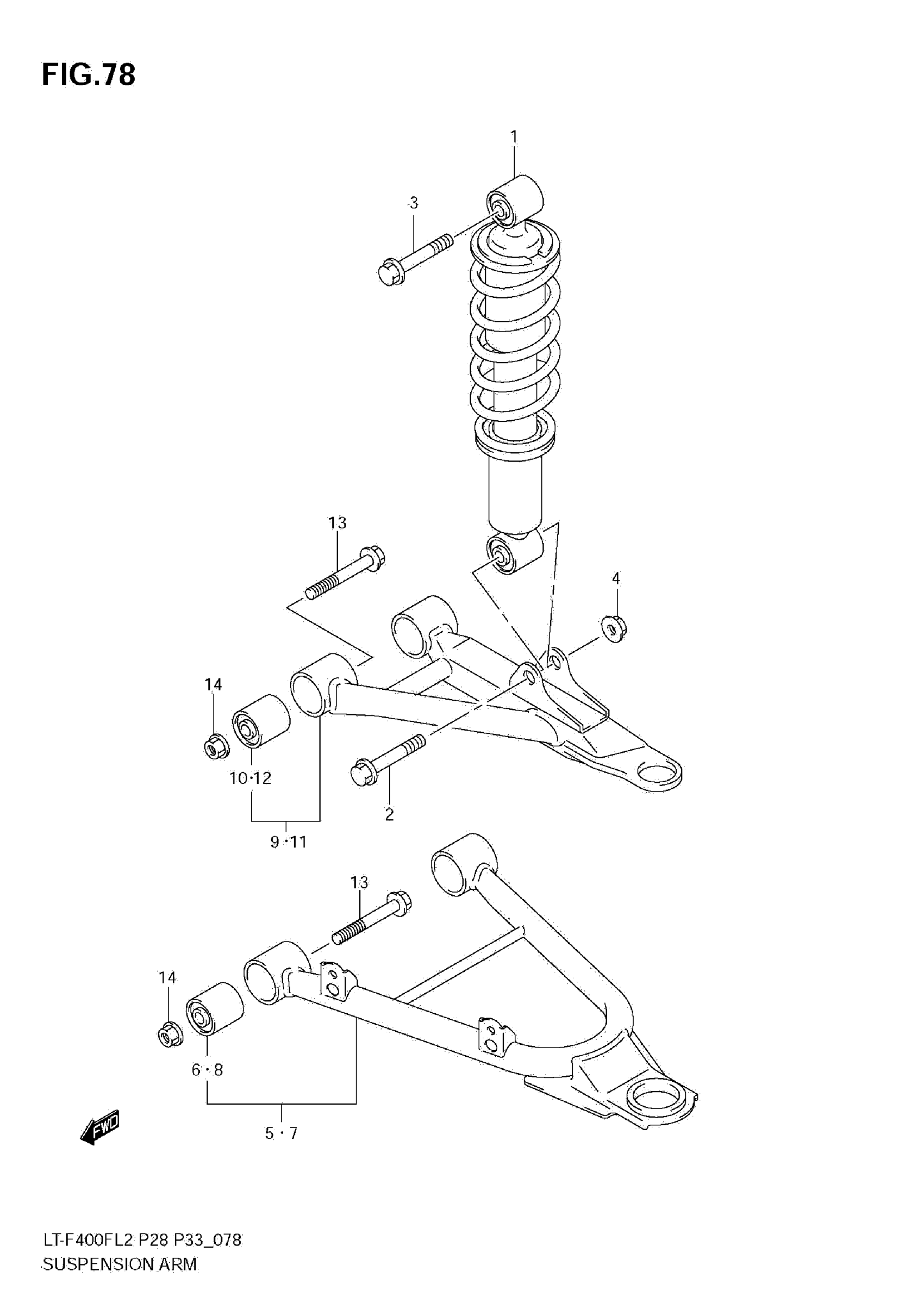 FIG.78

1

3

13

4

14

10·12

2

9·11

13

14

6·8

5·7

FWD

LT-F400FL2 P28 P33_078
SUSPENSION ARM