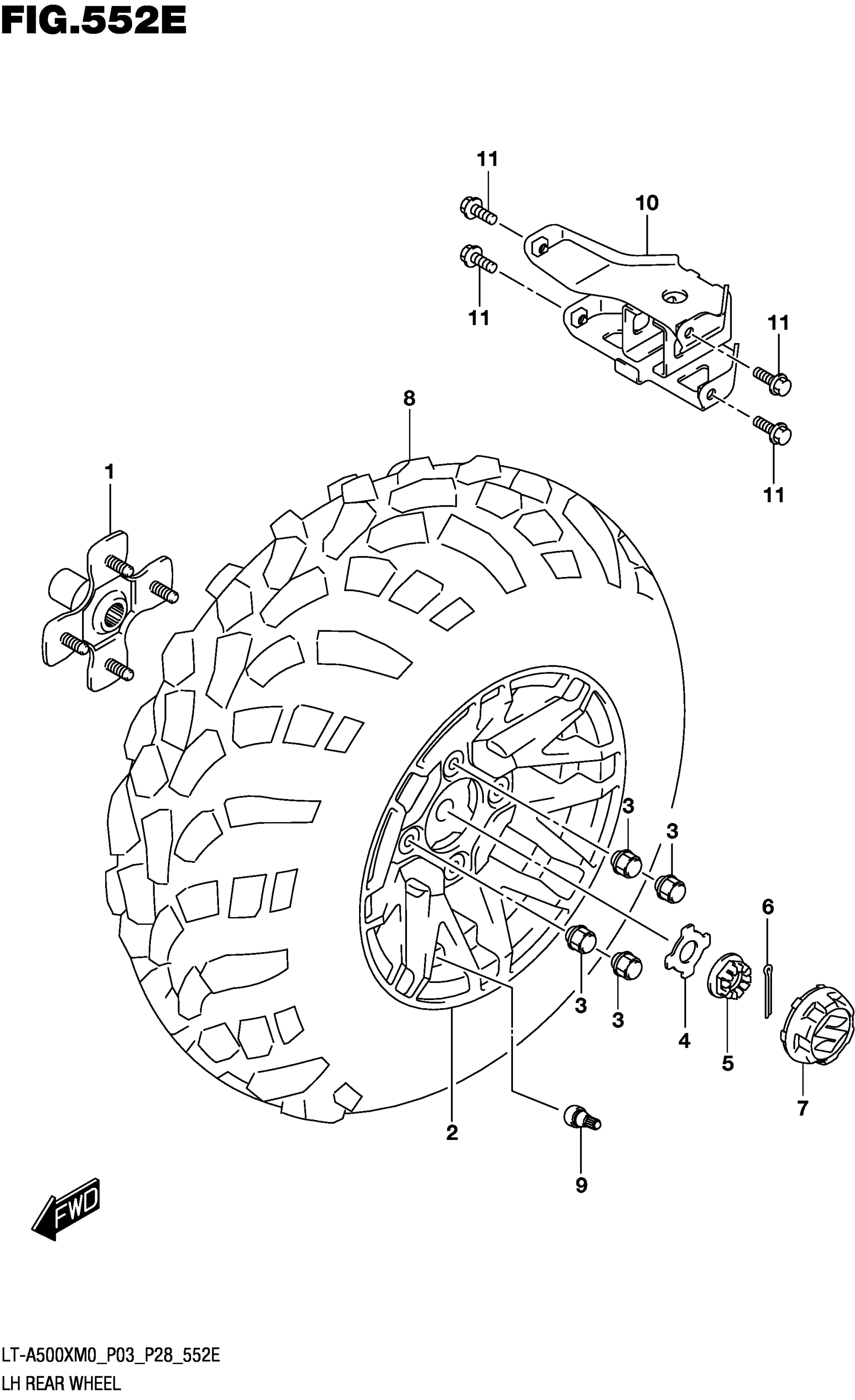 FIG.552E

11
10
11
11
11
8
1
3
3
6
3
3
4
5
7
2
9
FWD

LT-A500XM0_P03_P28_552E
LH REAR WHEEL