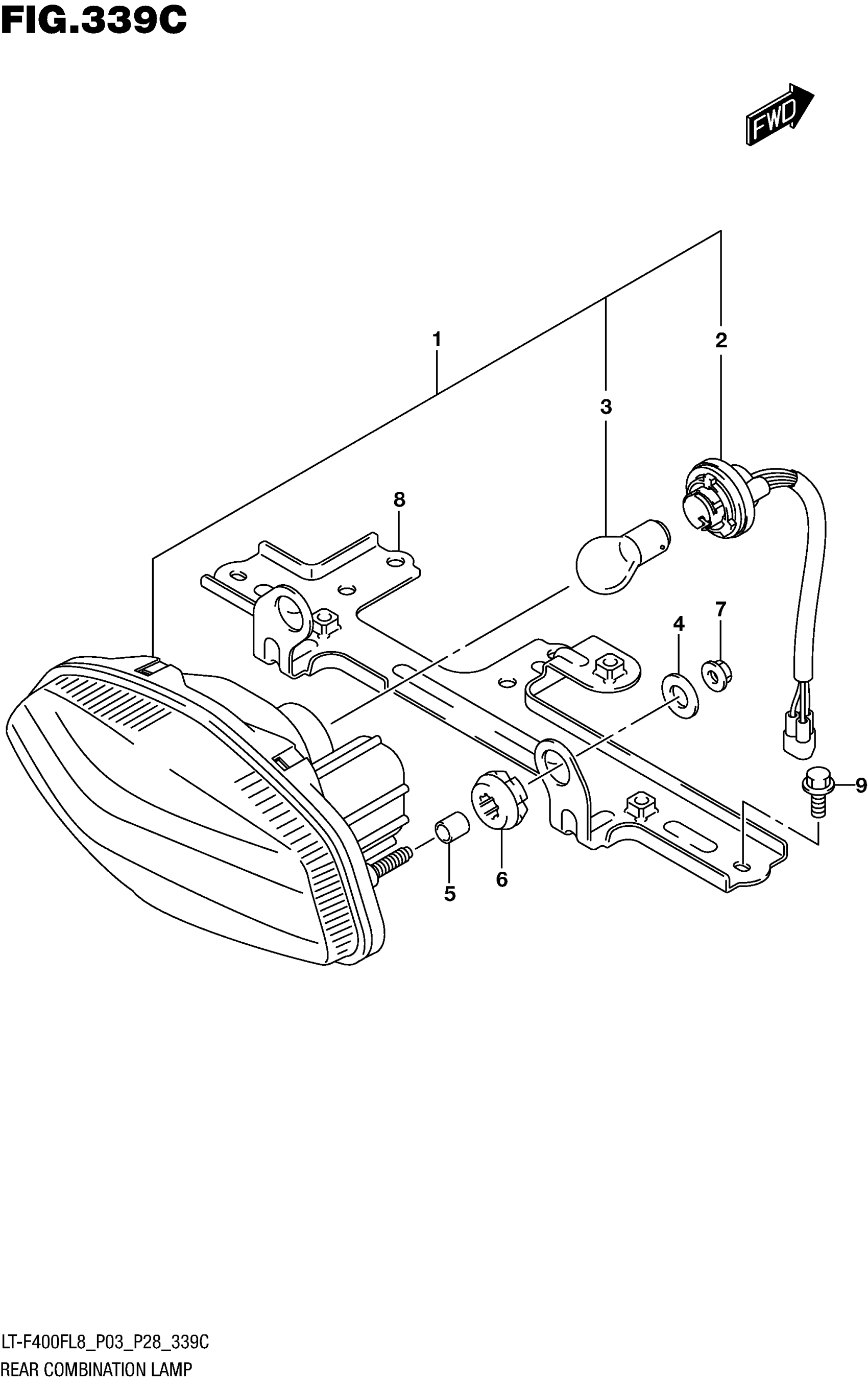 FIG.339C

FWD

1
2
3
8
4
7
9
5
6

LT-F400FL8_P03_P28_339C
REAR COMBINATION LAMP