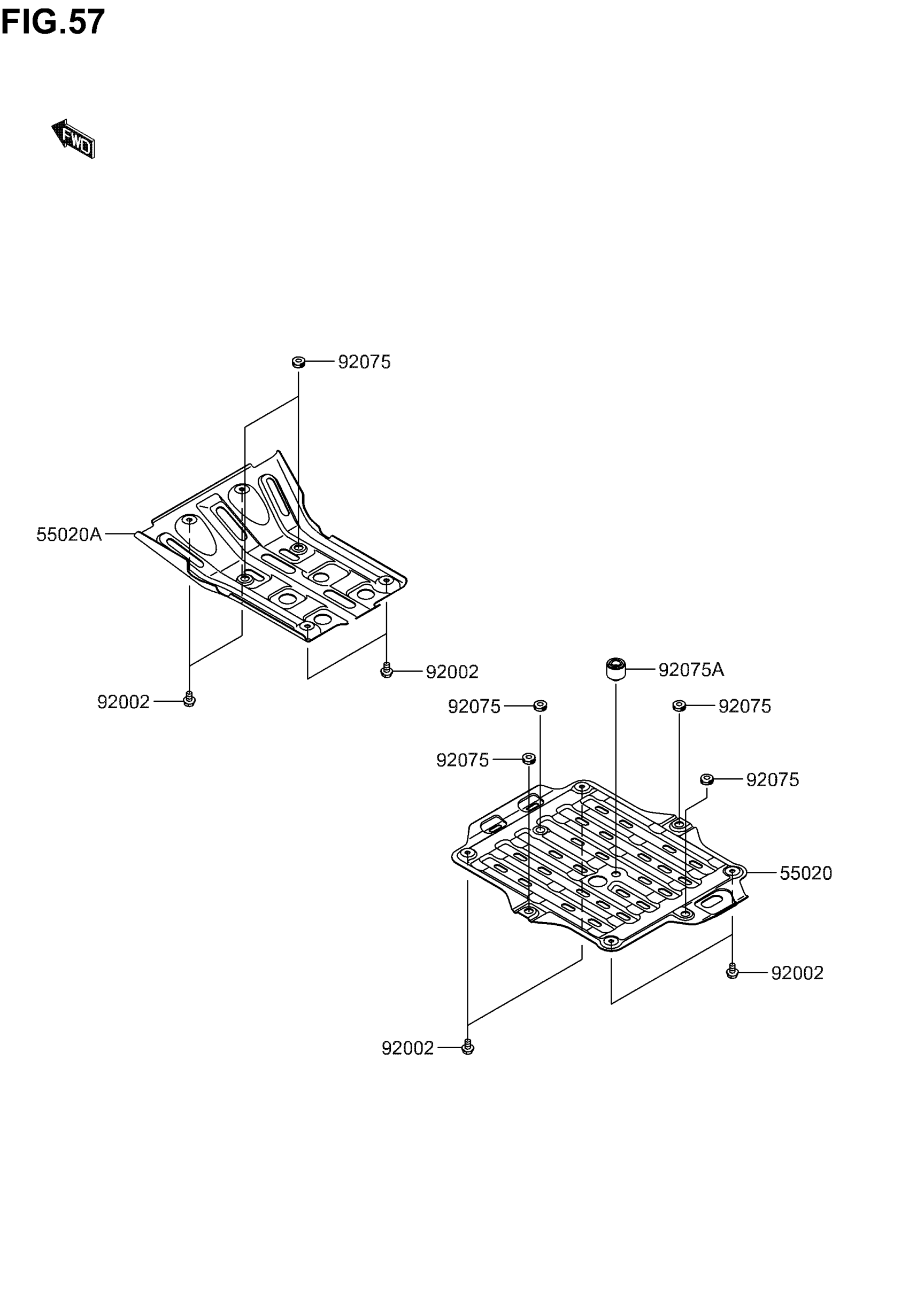 FIG.57

FWD

92075

55020A

92002

92002

92075A

92075

92075

92075

92075

55020

92002

92002