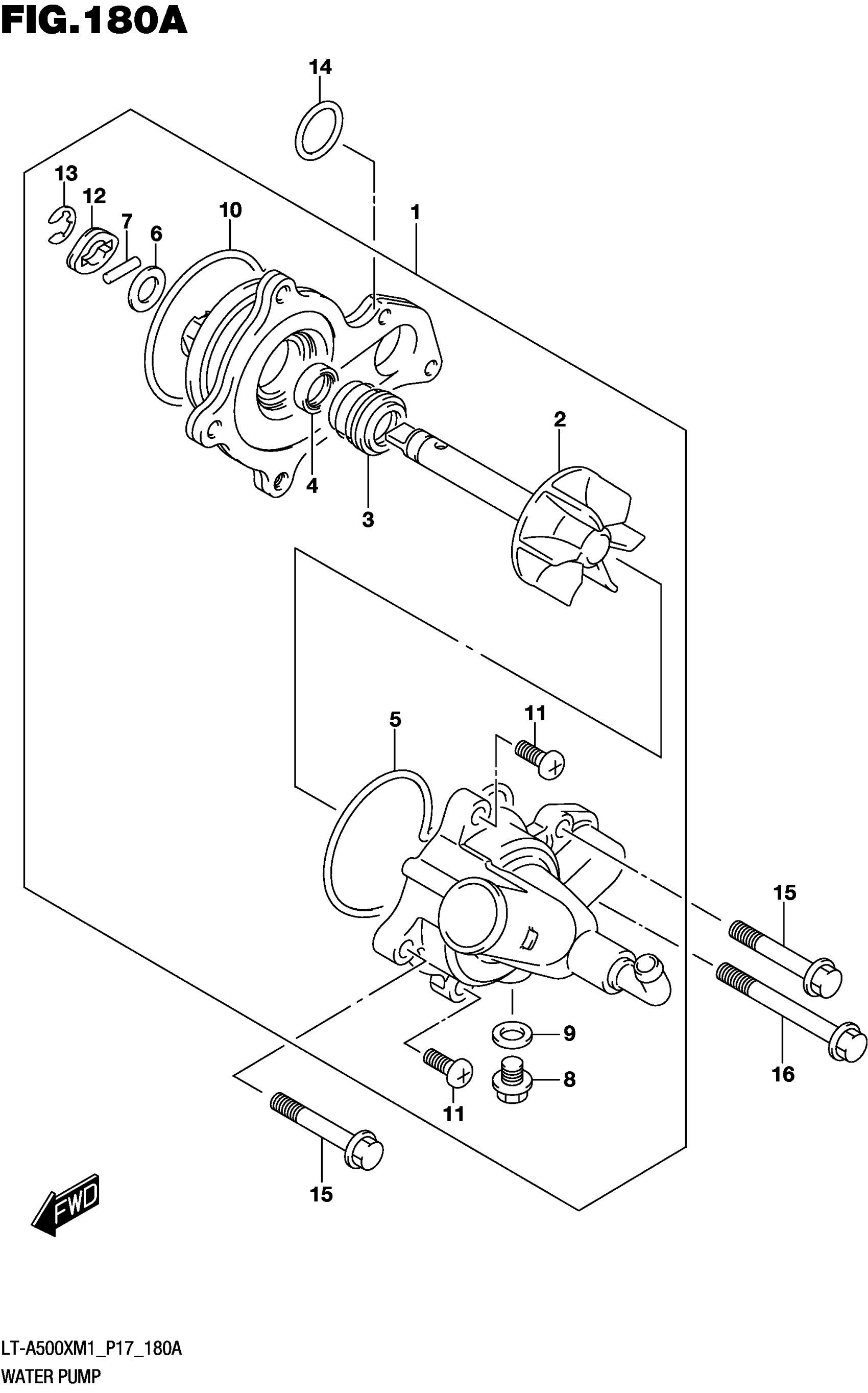 FIG.180A

14
13
12
7
6
10
1
2
4
3
5
11
15
16
9
8
11
15
FWD

LT-A500XM1_P17_180A
WATER PUMP